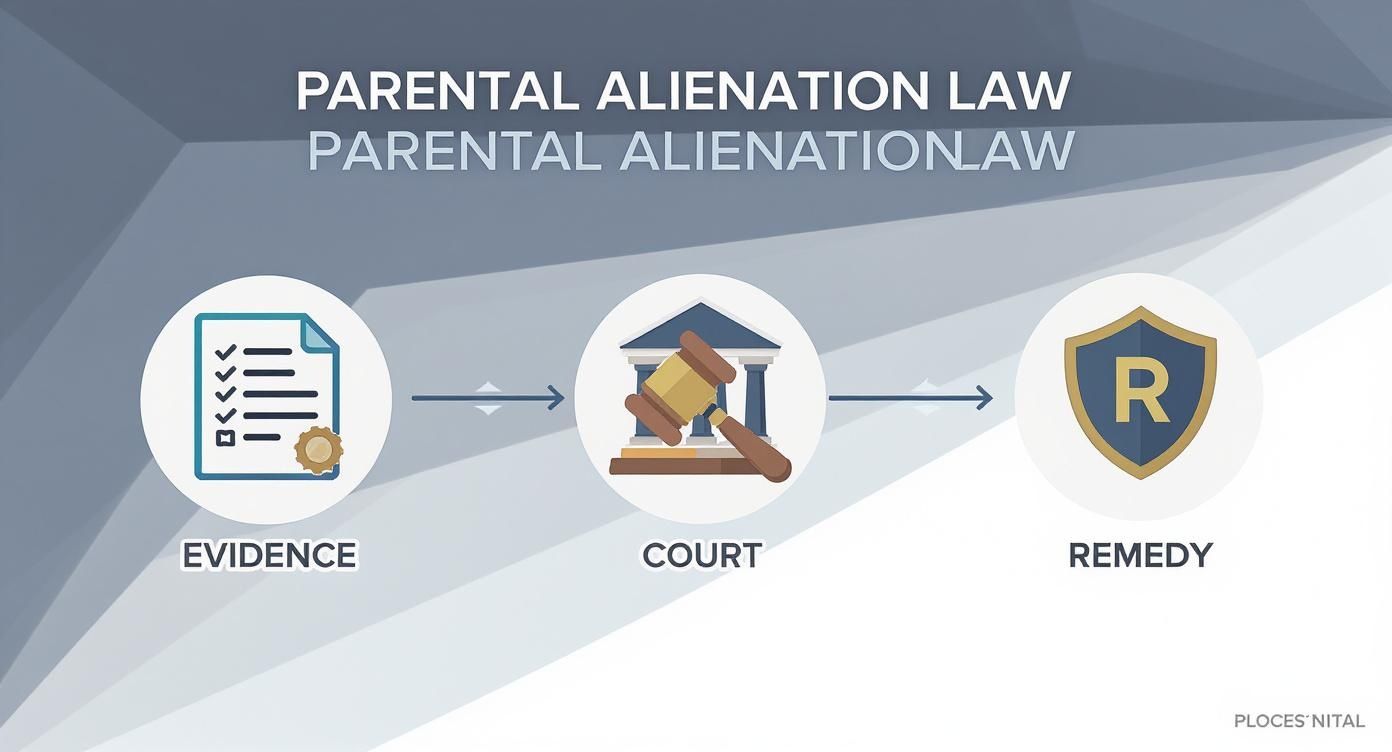 PARENTAL ALIENATION LAW
PARENTAL ALIENATIONLAW

R

EVIDENCE

COURT

REMEDY

PLOCES NITAL