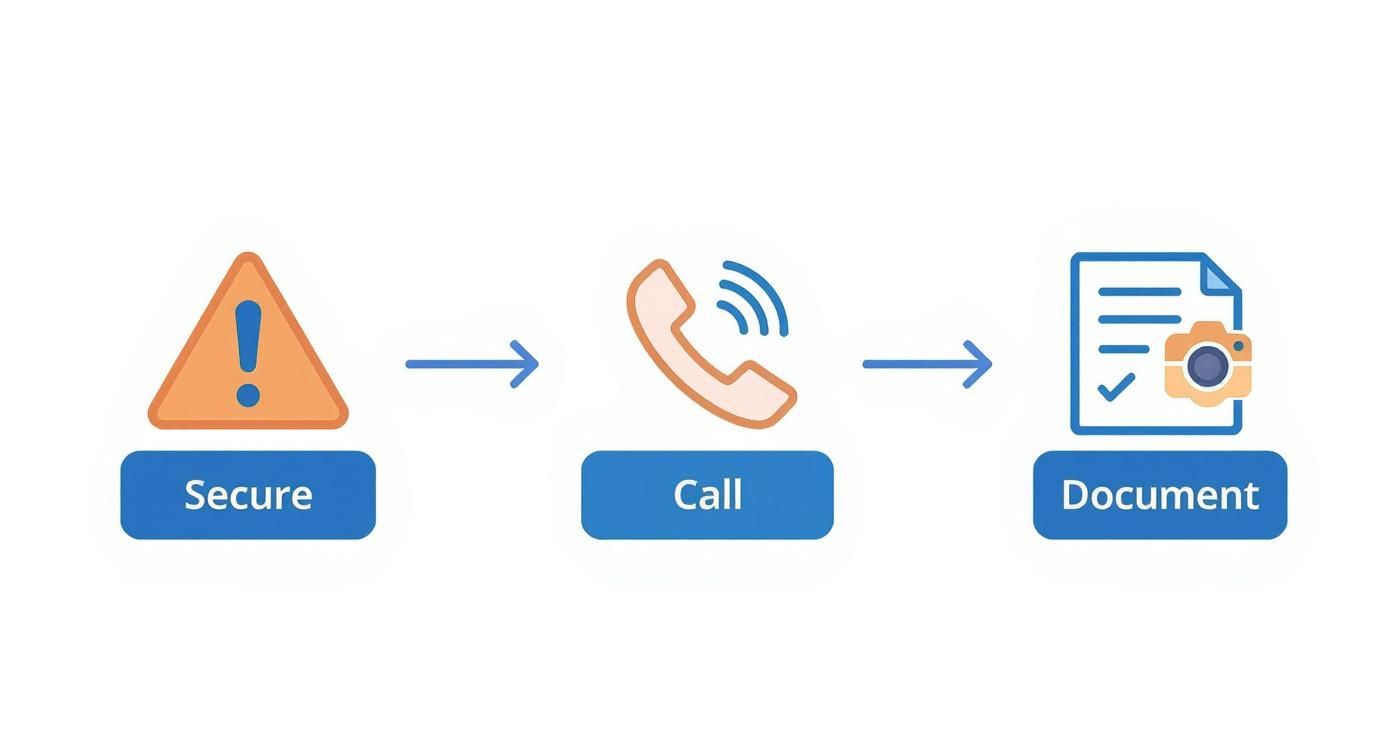 Secure

Call

Document