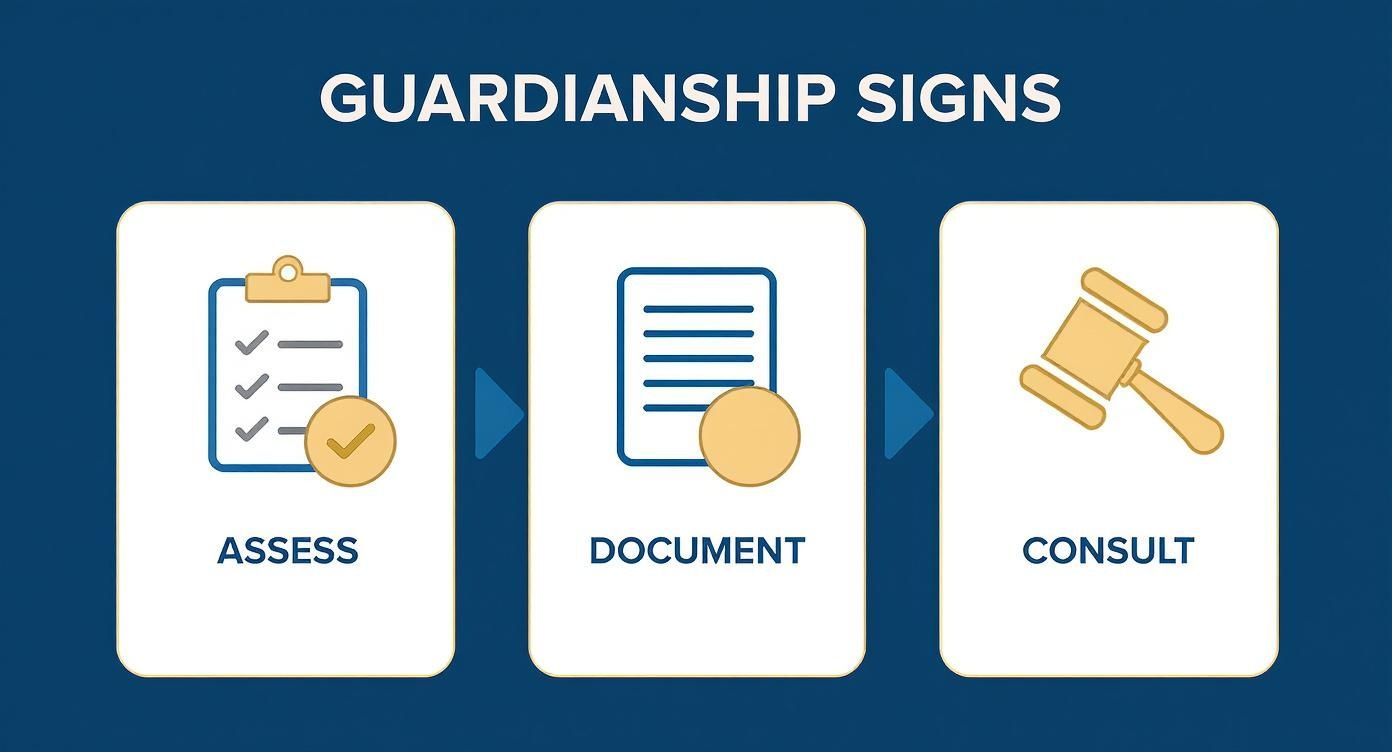 GUARDIANSHIP SIGNS

ASSESS

DOCUMENT

CONSULT