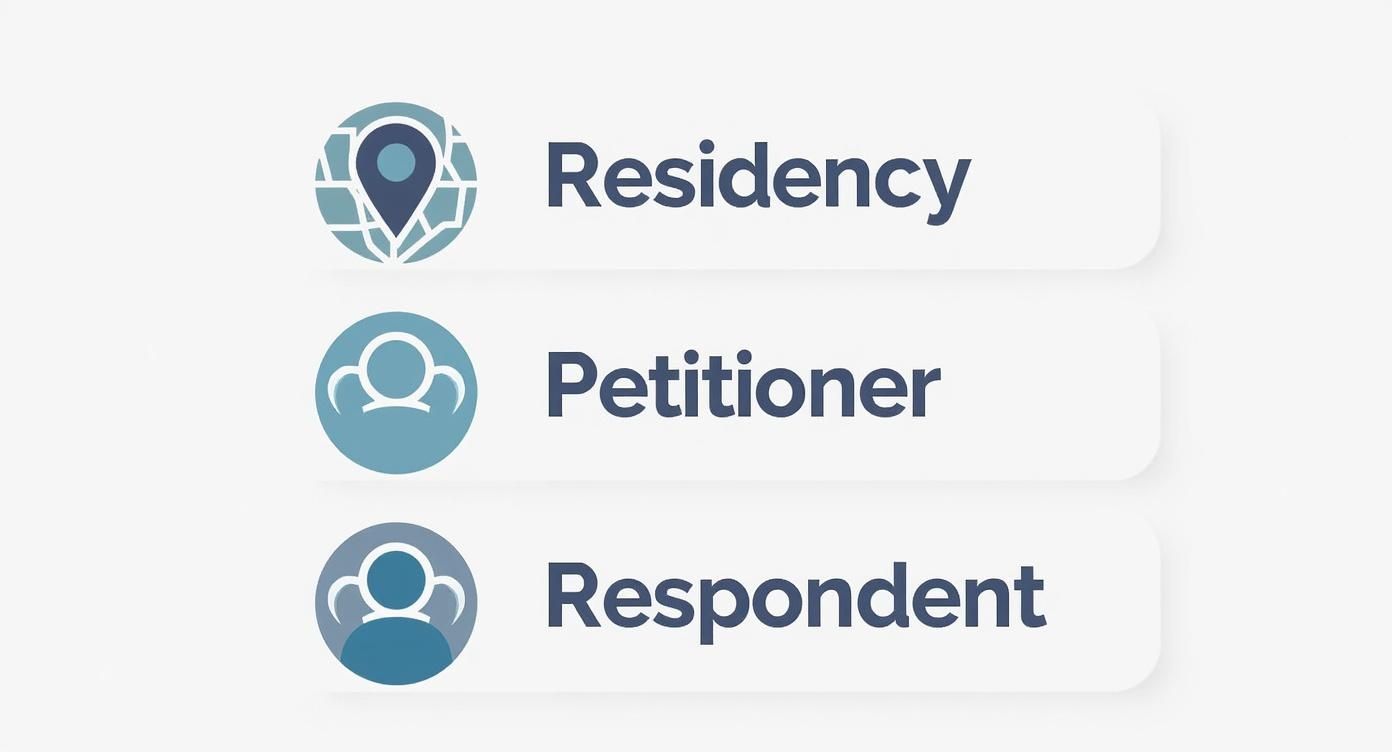 Residency

Petitioner

Respondent