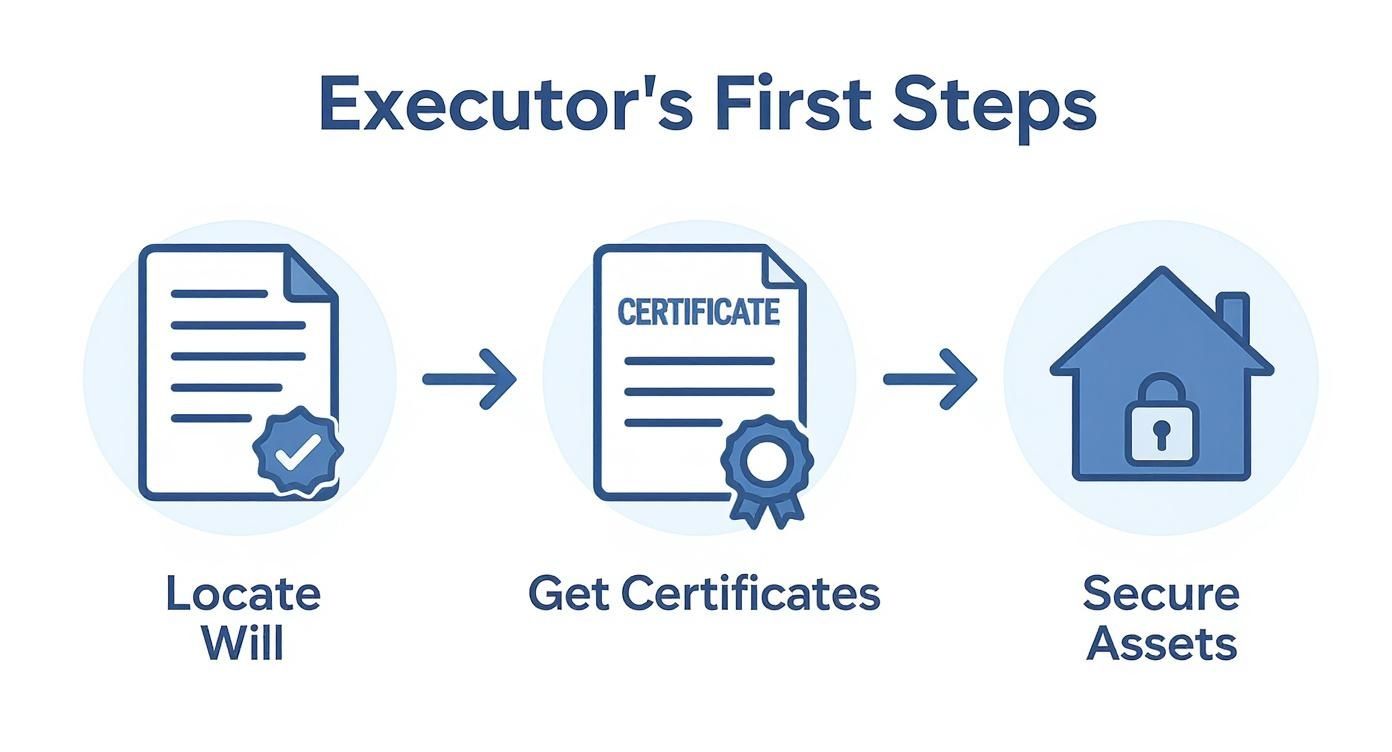 Executor's First Steps

CERTIFICATE

Locate Will

Get Certificates

Secure Assets