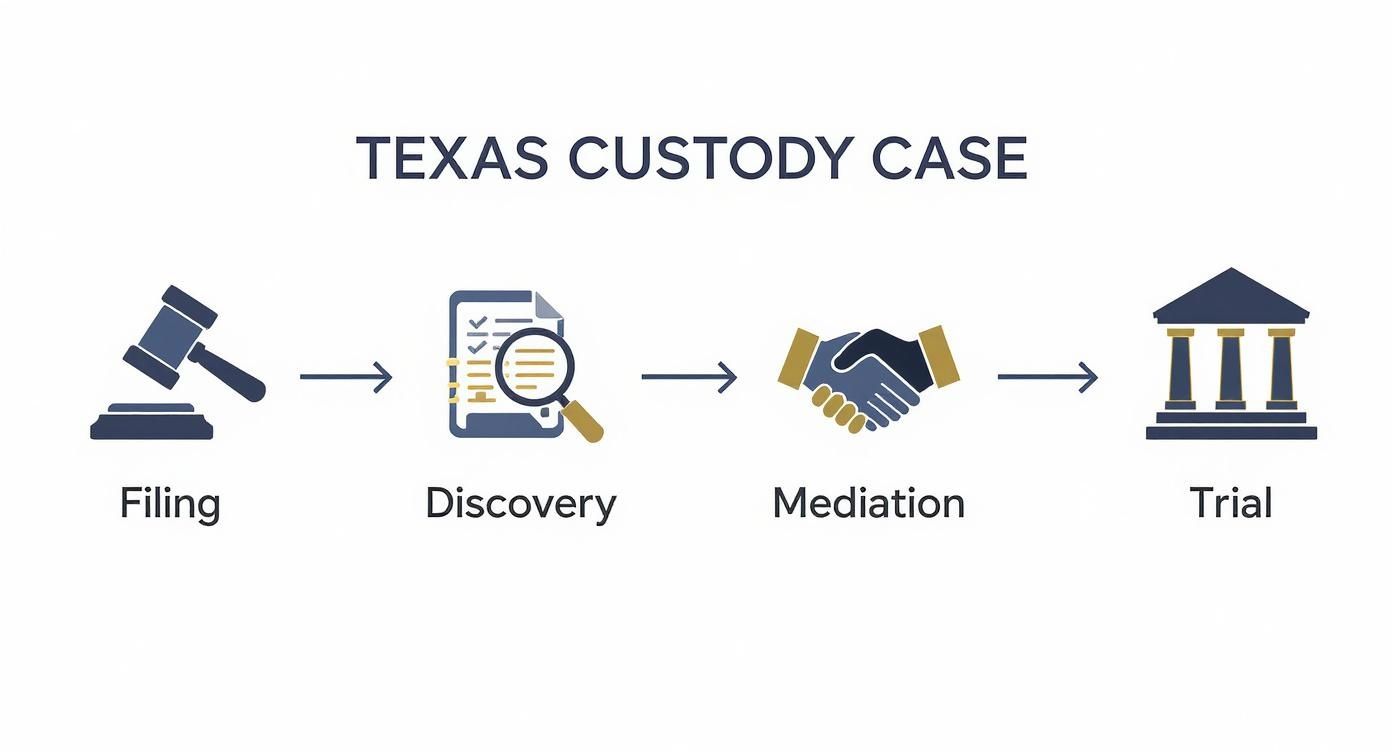 TEXAS CUSTODY CASE

Filing

Discovery

Mediation

Trial