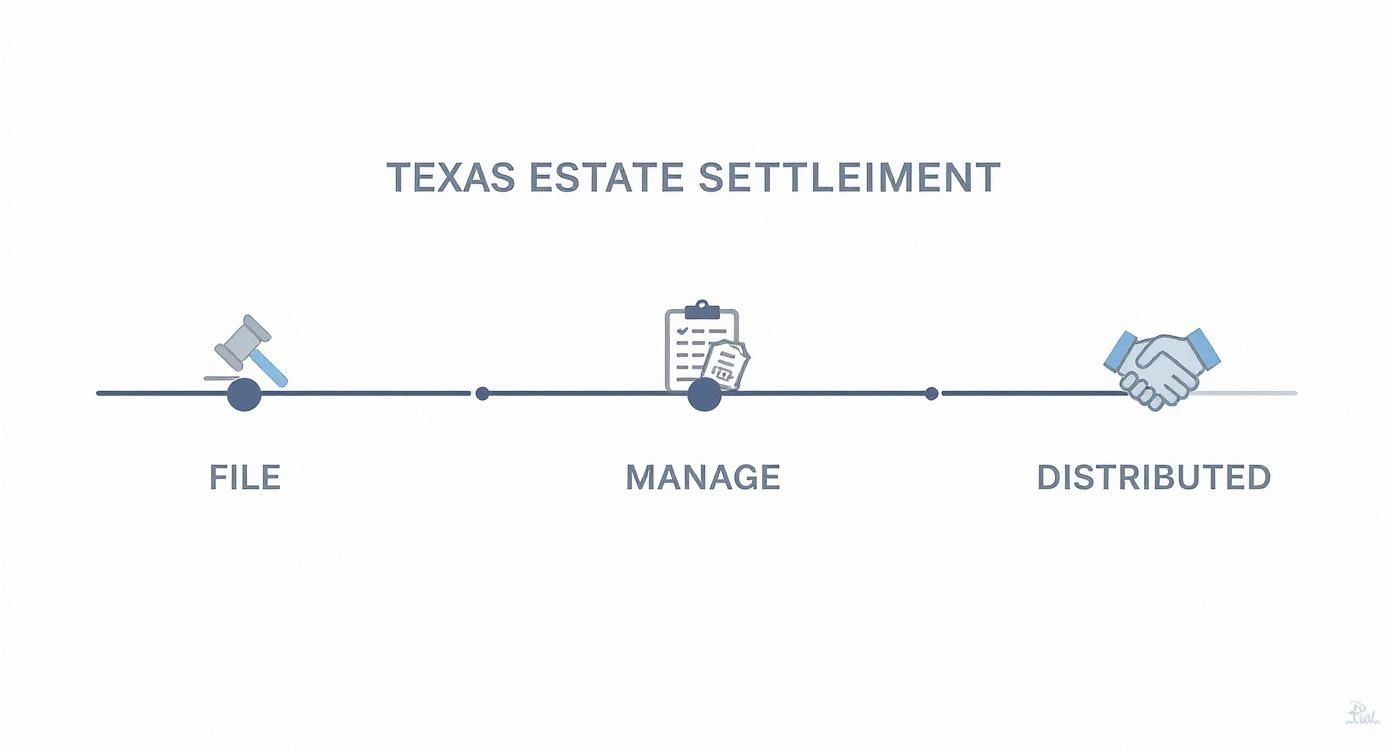 TEXAS ESTATE SETTLEIMENT

FILE

MANAGE

DISTRIBUTED