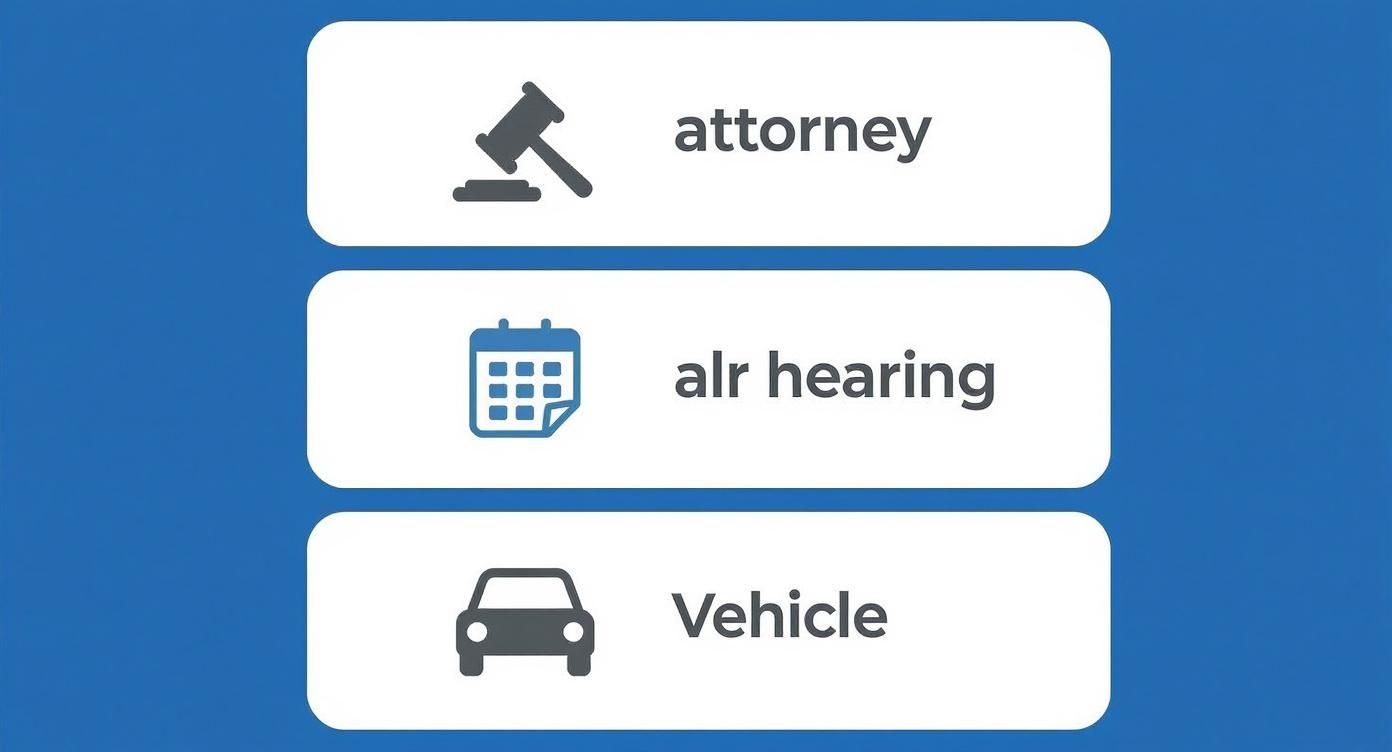 attorney

alr hearing

Vehicle