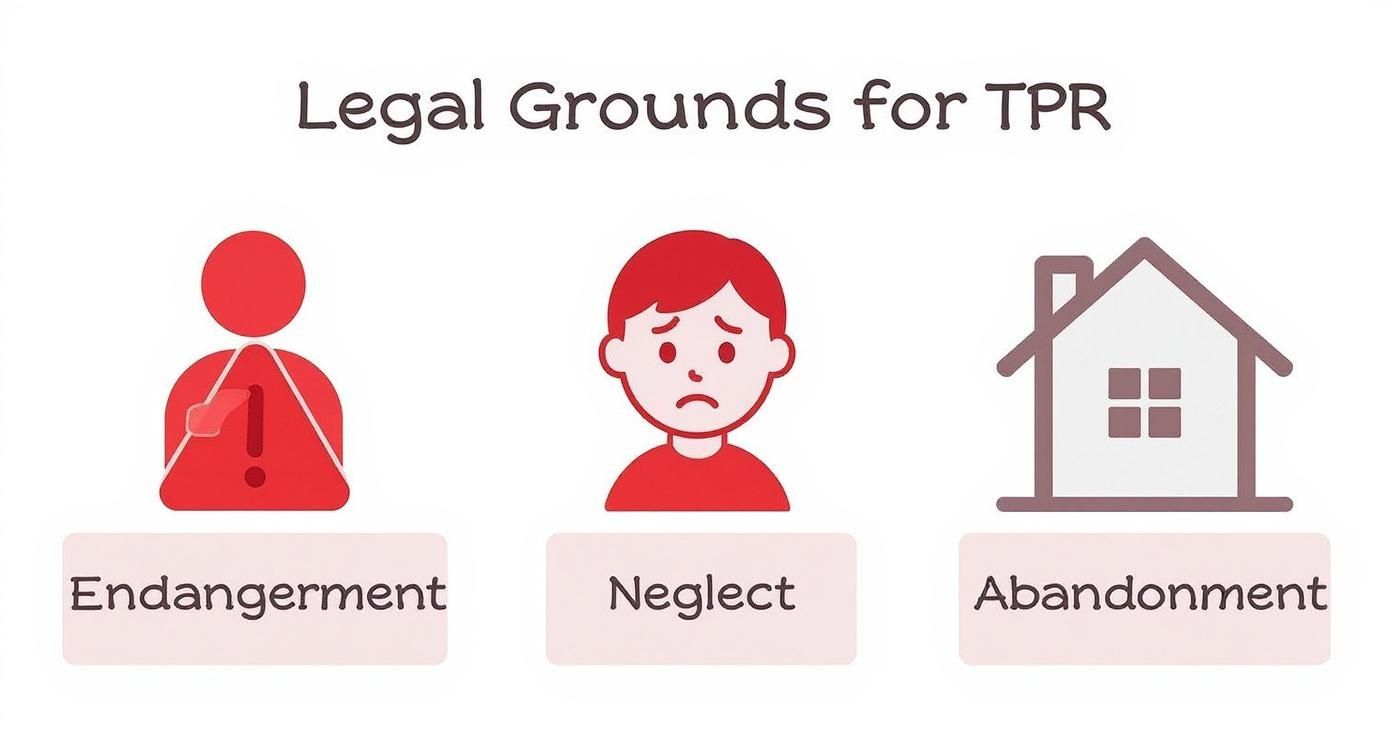 Legal Grounds for TPR

Endangerment

Neglect

Abandonment