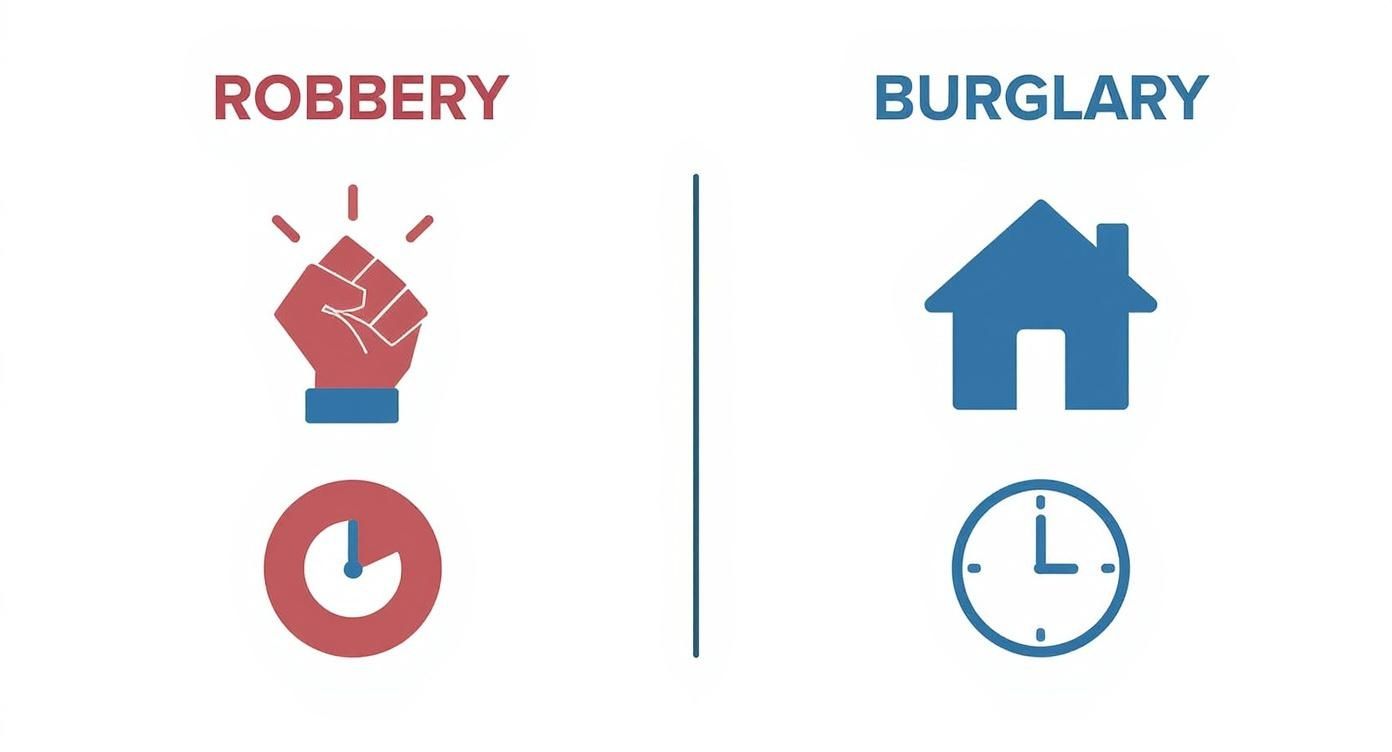 ROBBERY

BURGLARY