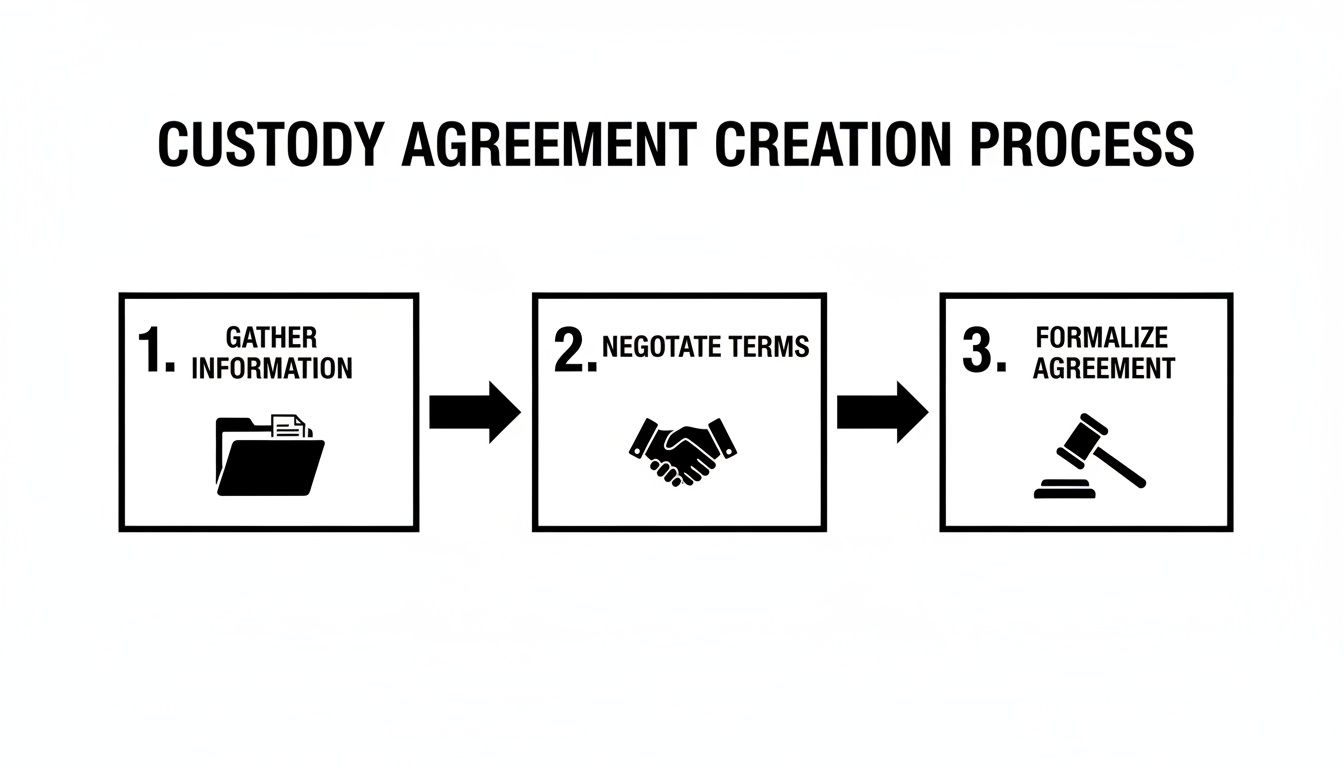 CUSTODY AGREEMENT CREATION PROCESS

1. GATHER INFORMATION

2. NEGOTATE TERMS

3. FORMALIZE AGREEMENT