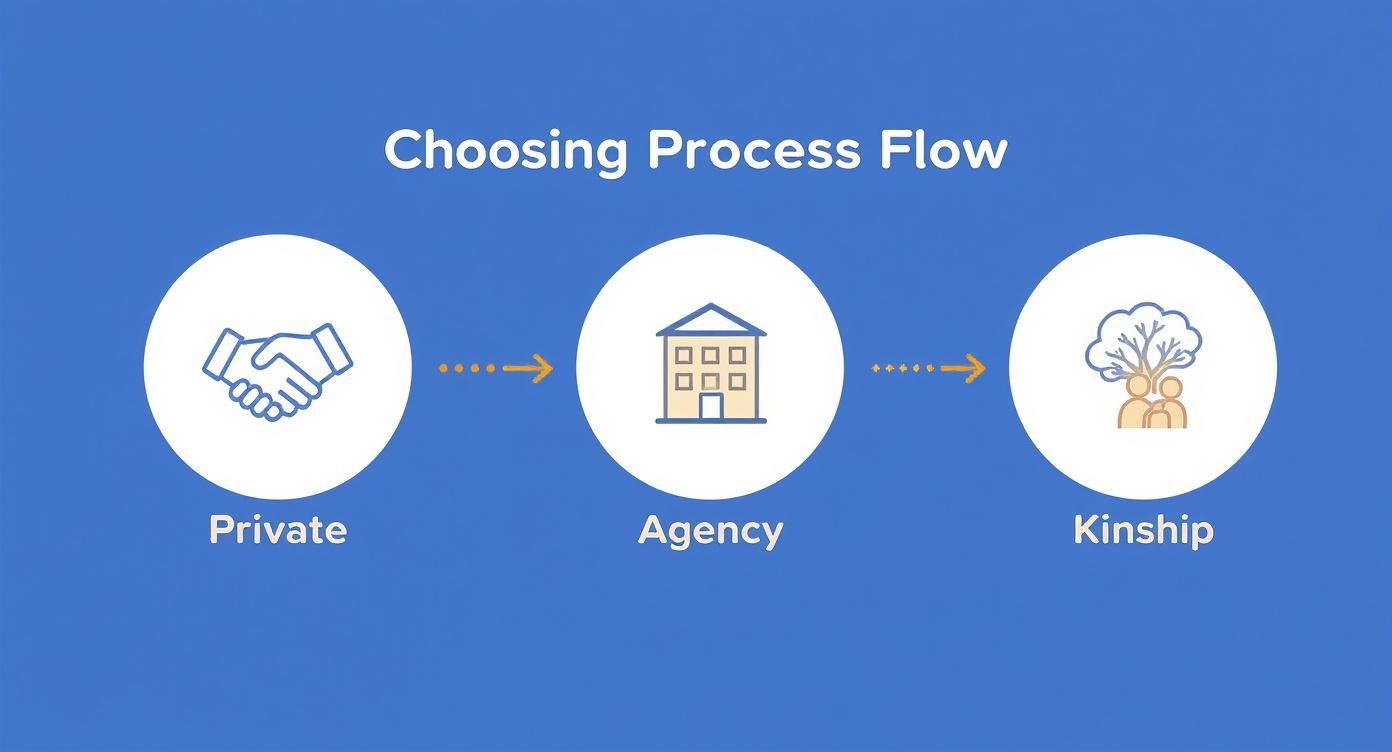 Choosing Process Flow

Private

Agency

Kinship