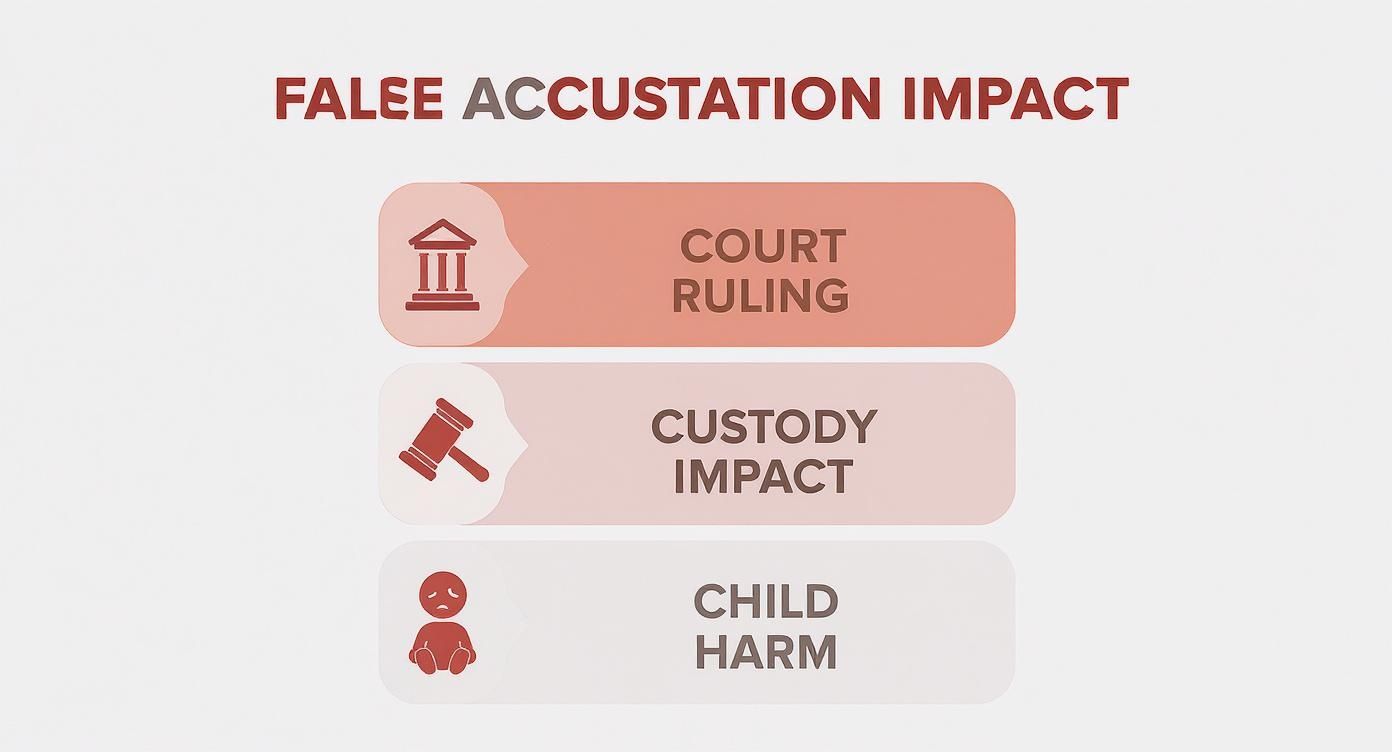 FALEE ACCUSTATION IMPACT

COURT RULING

CUSTODY IMPACT

CHILD HARM