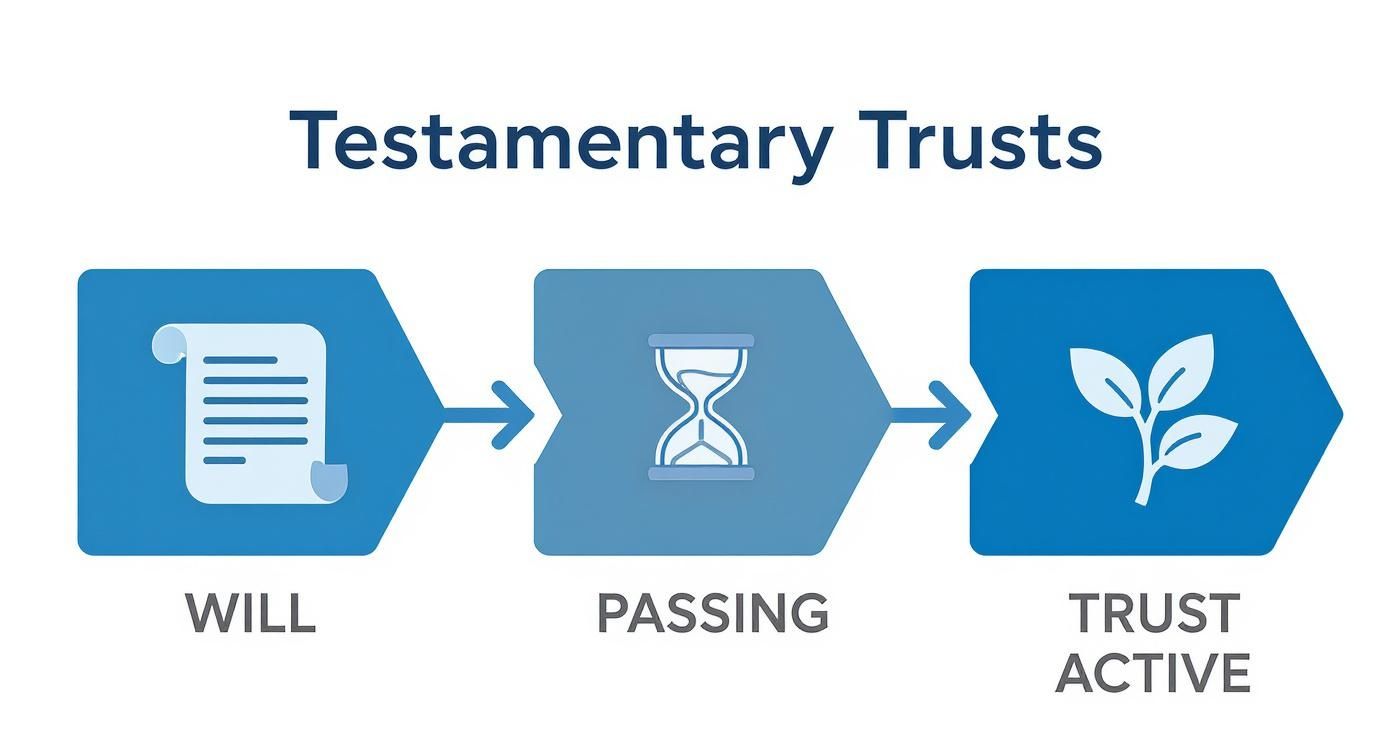 Testamentary Trusts

WILL

PASSING

TRUST
ACTIVE