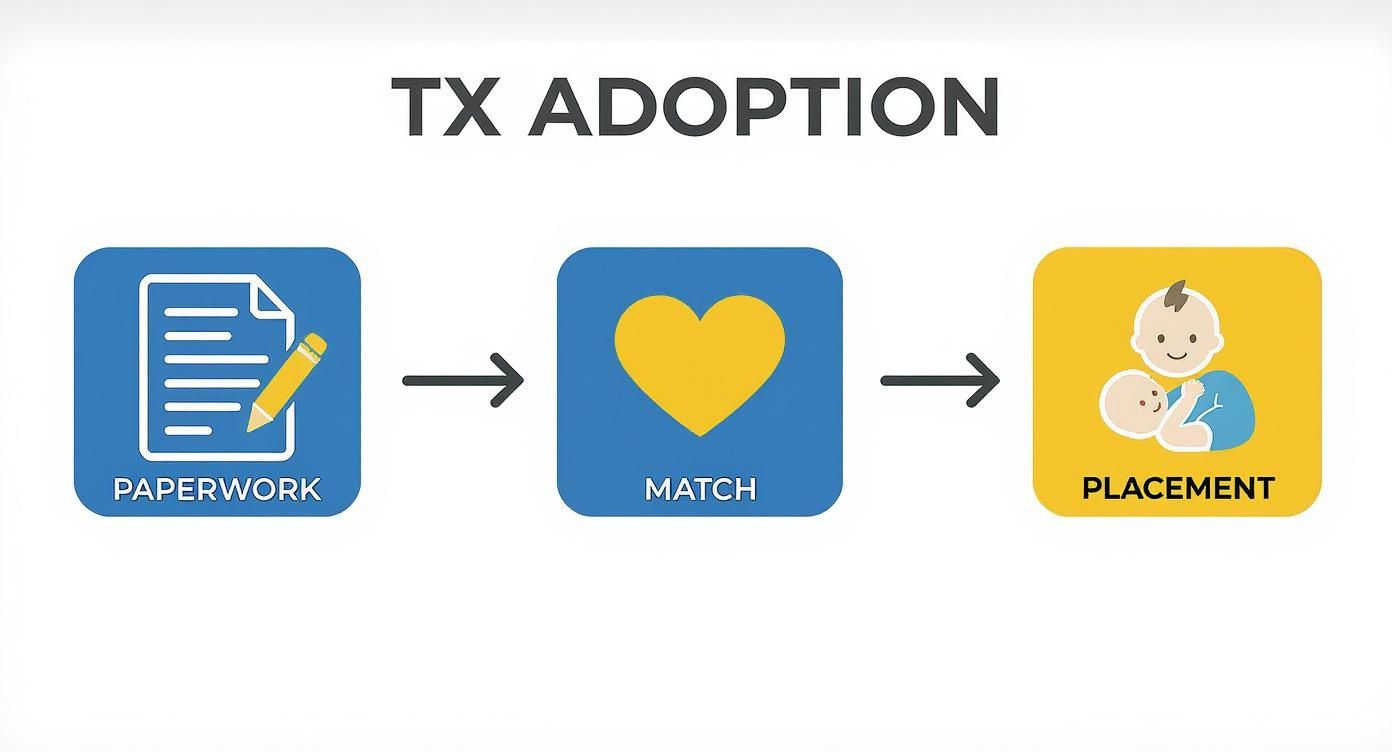 TX ADOPTION

PAPERWORK

MATCH

PLACEMENT