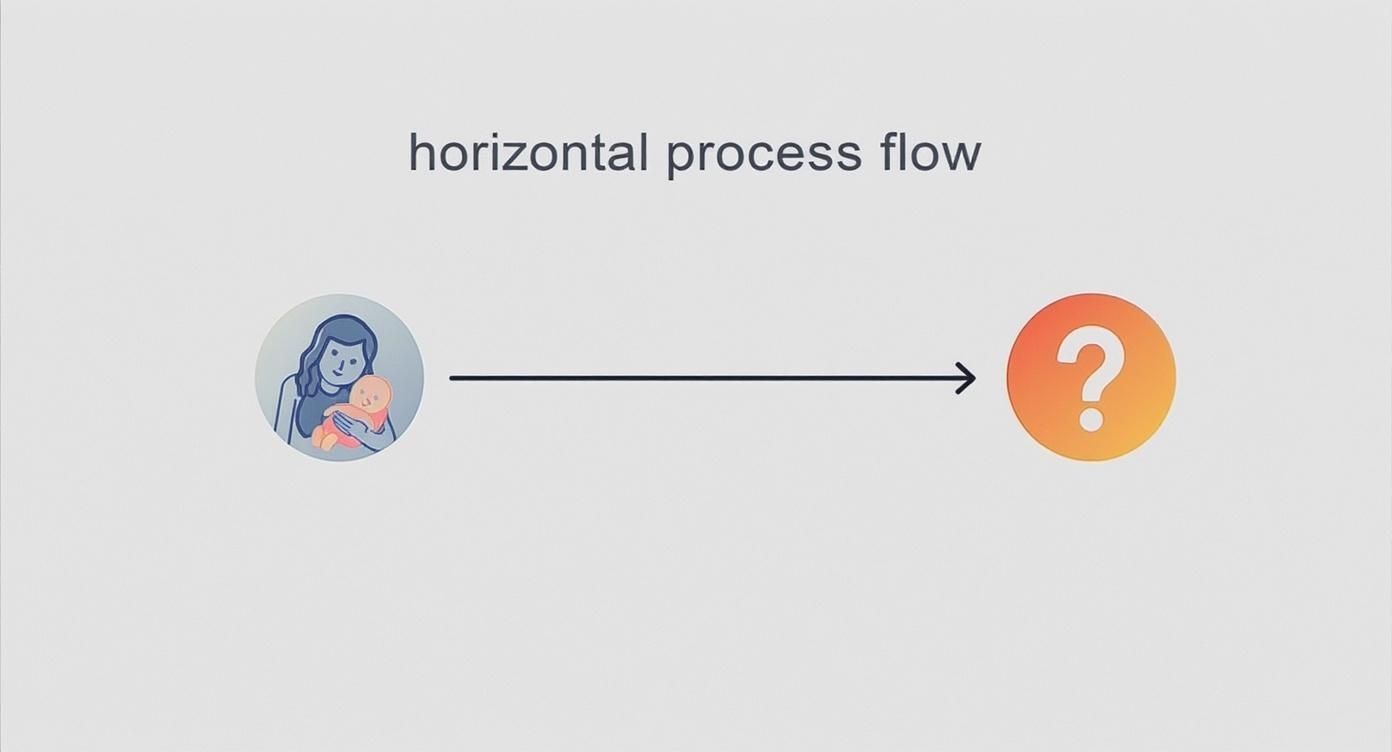 horizontal process flow

?