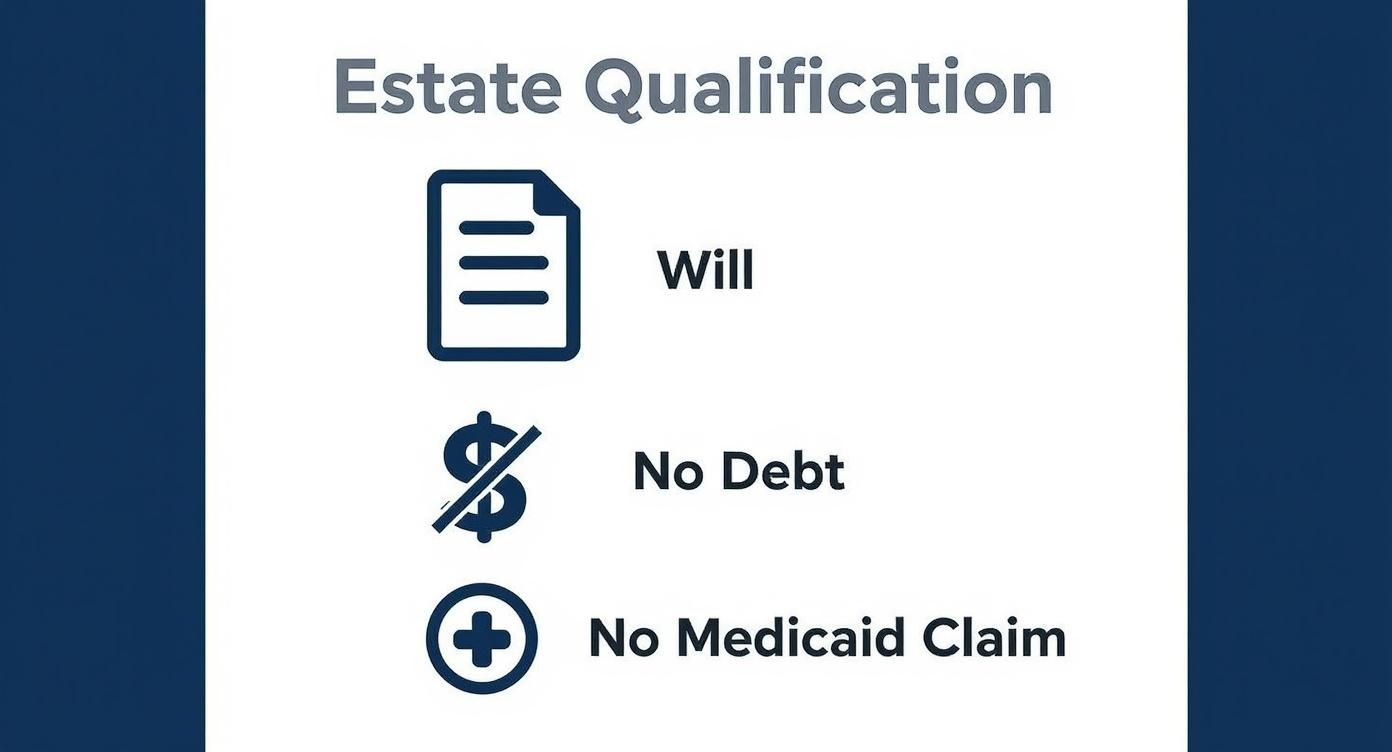 Estate Qualification

Will

No Debt

No Medicaid Claim