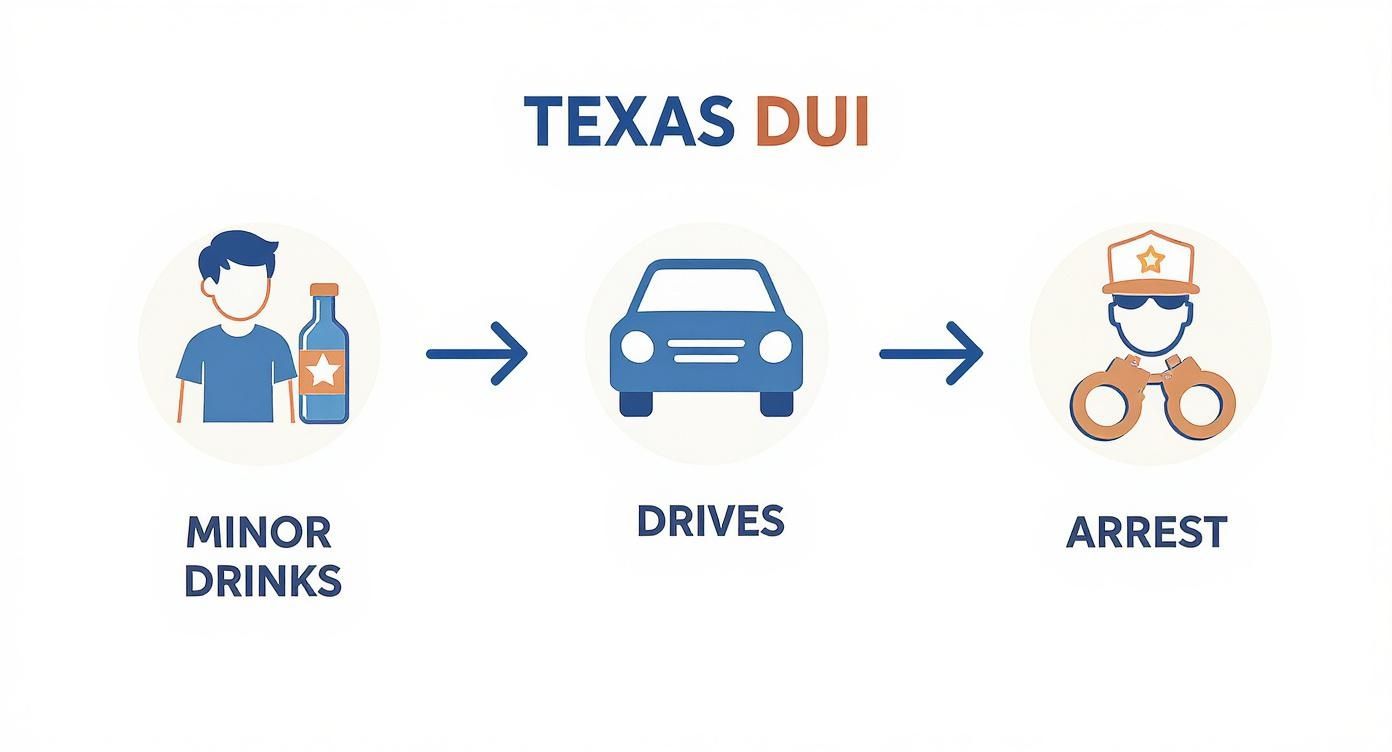 TEXAS DUI

MINOR DRINKS

DRIVES

ARREST