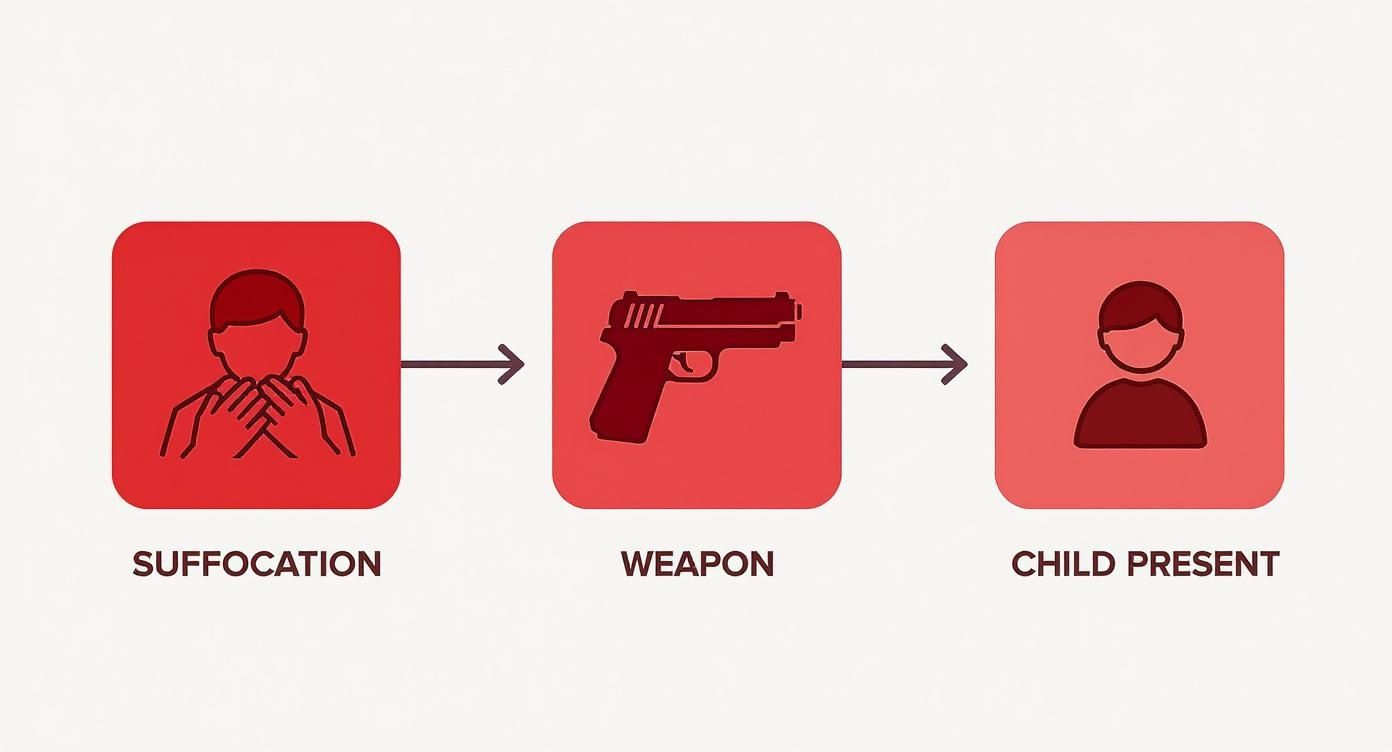 SUFFOCATION

WEAPON

CHILD PRESENT