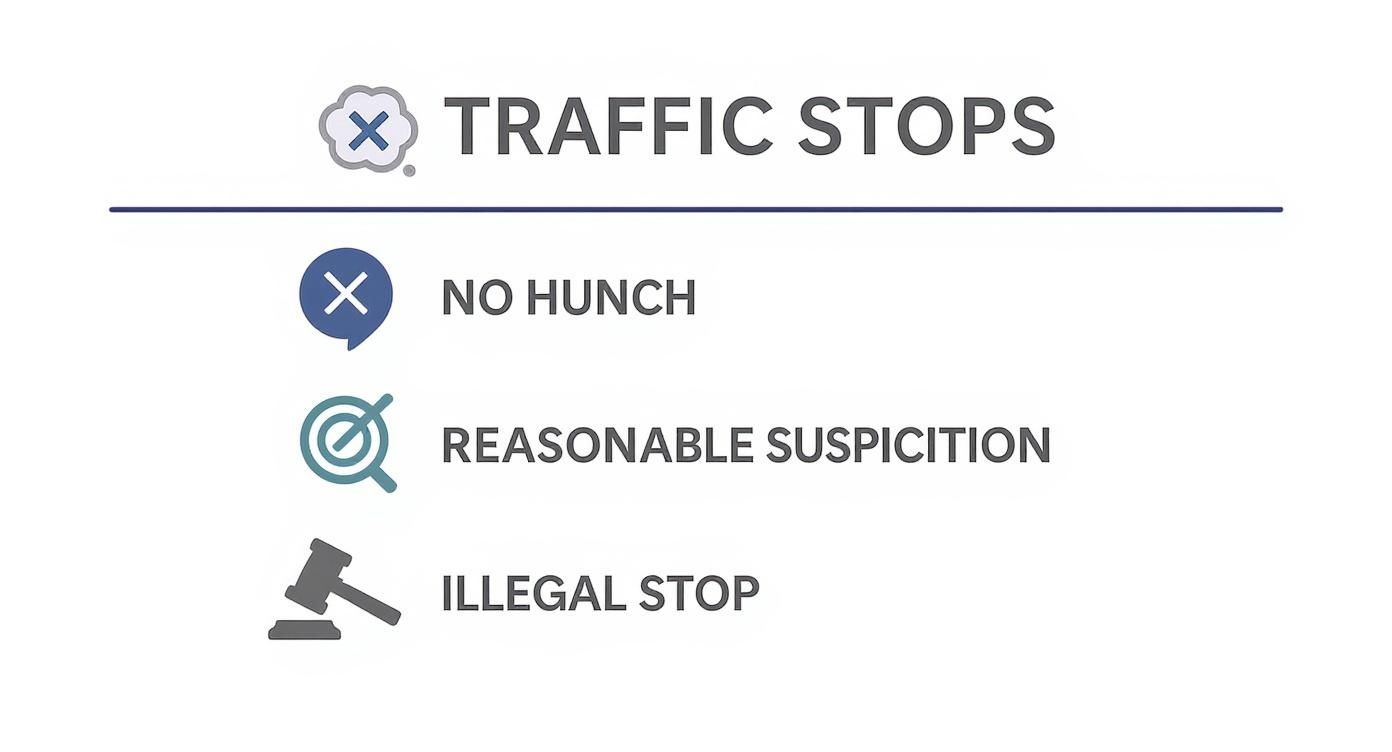 TRAFFIC STOPS

NO HUNCH

REASONABLE SUSPICITION

ILLEGAL STOP