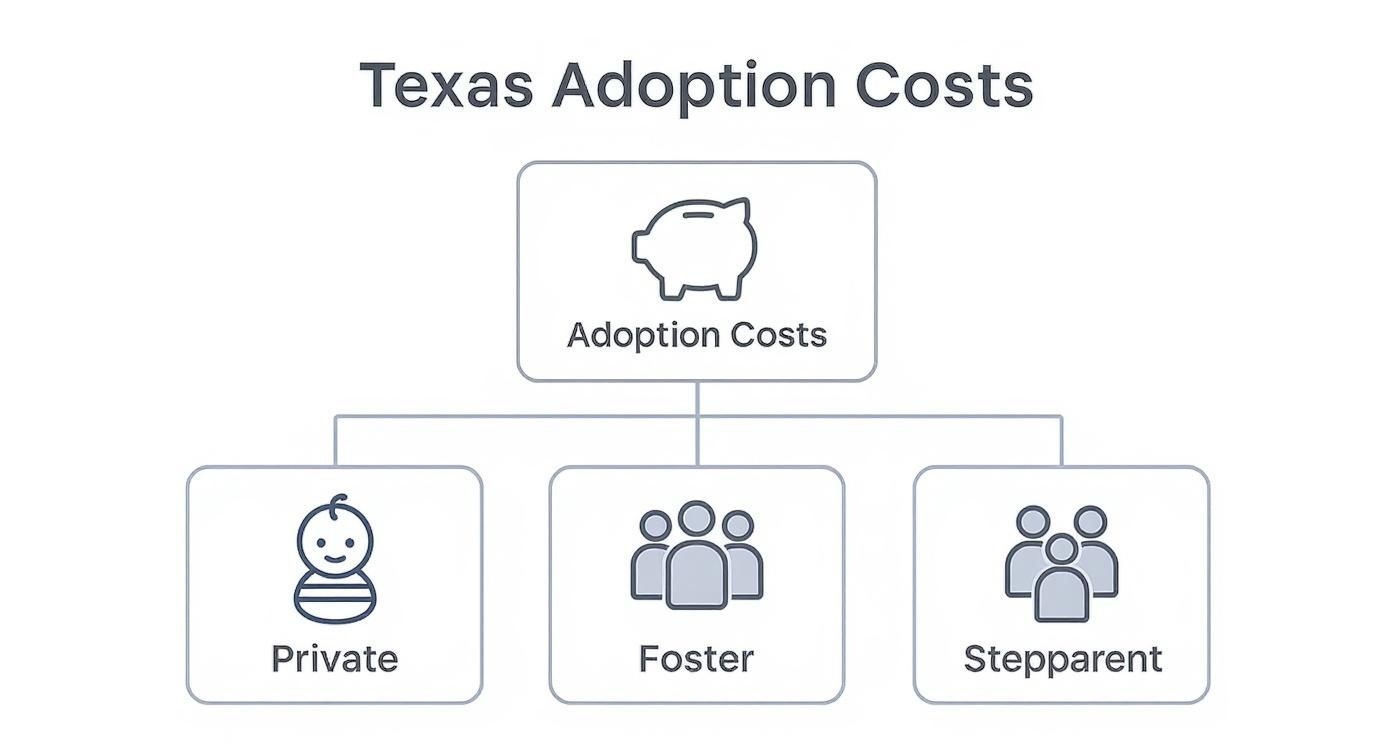 Texas Adoption Costs

Adoption Costs

Private

Foster

Stepparent