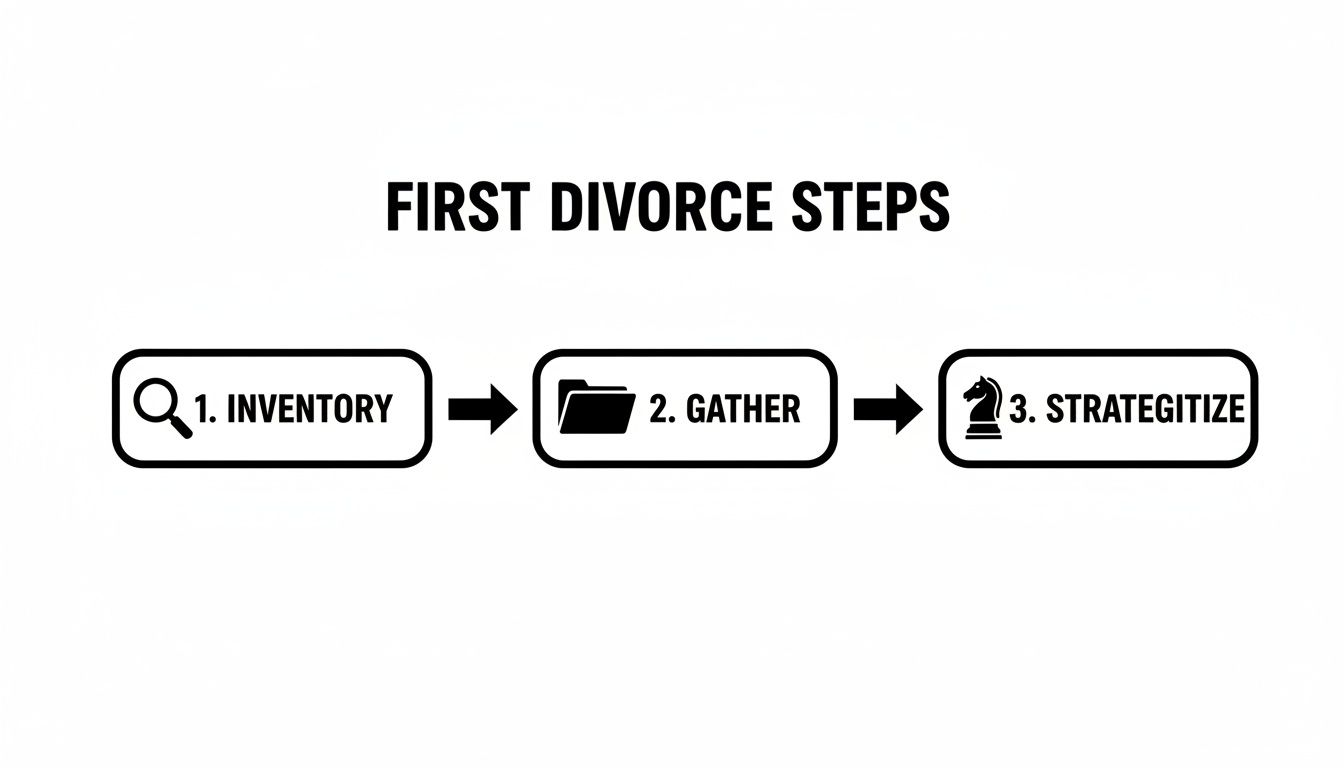 FIRST DIVORCE STEPS

1. INVENTORY

2. GATHER

3. STRATEGITIZE