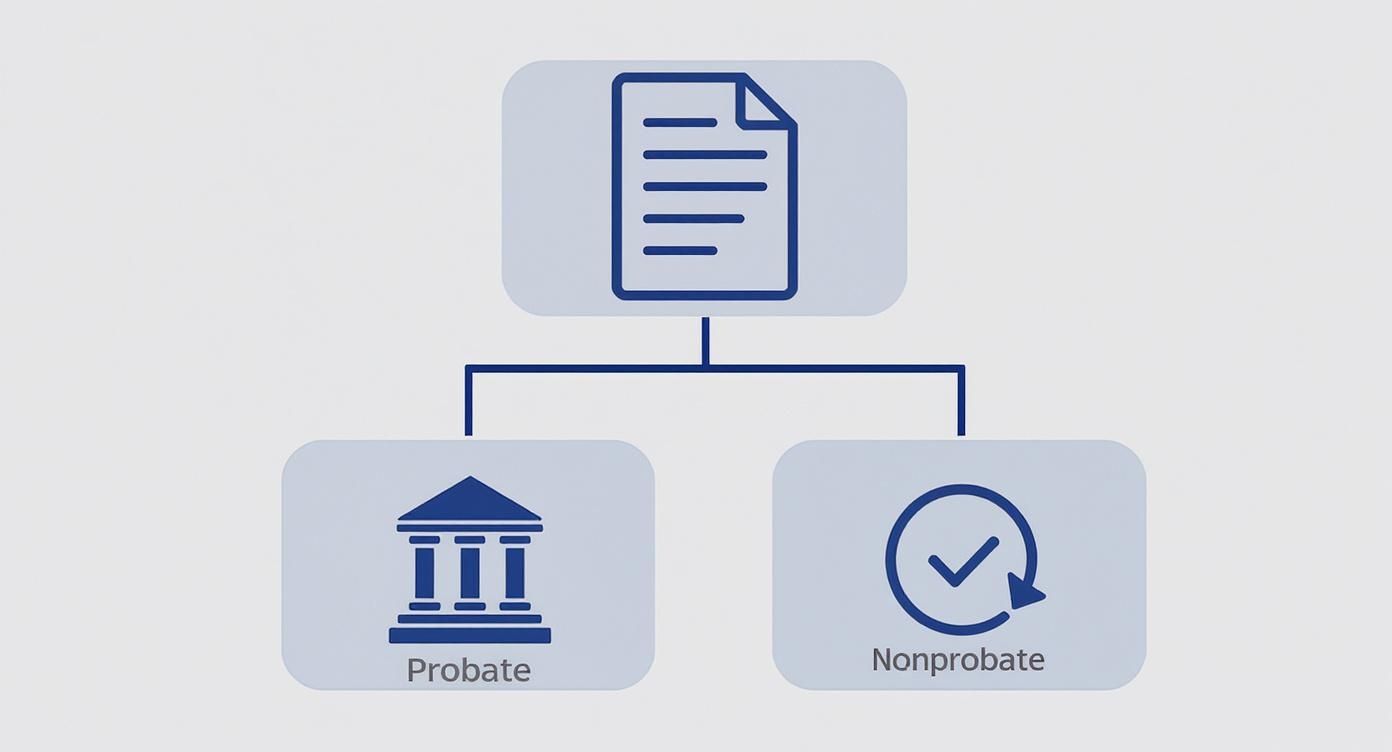 Probate

Nonprobate