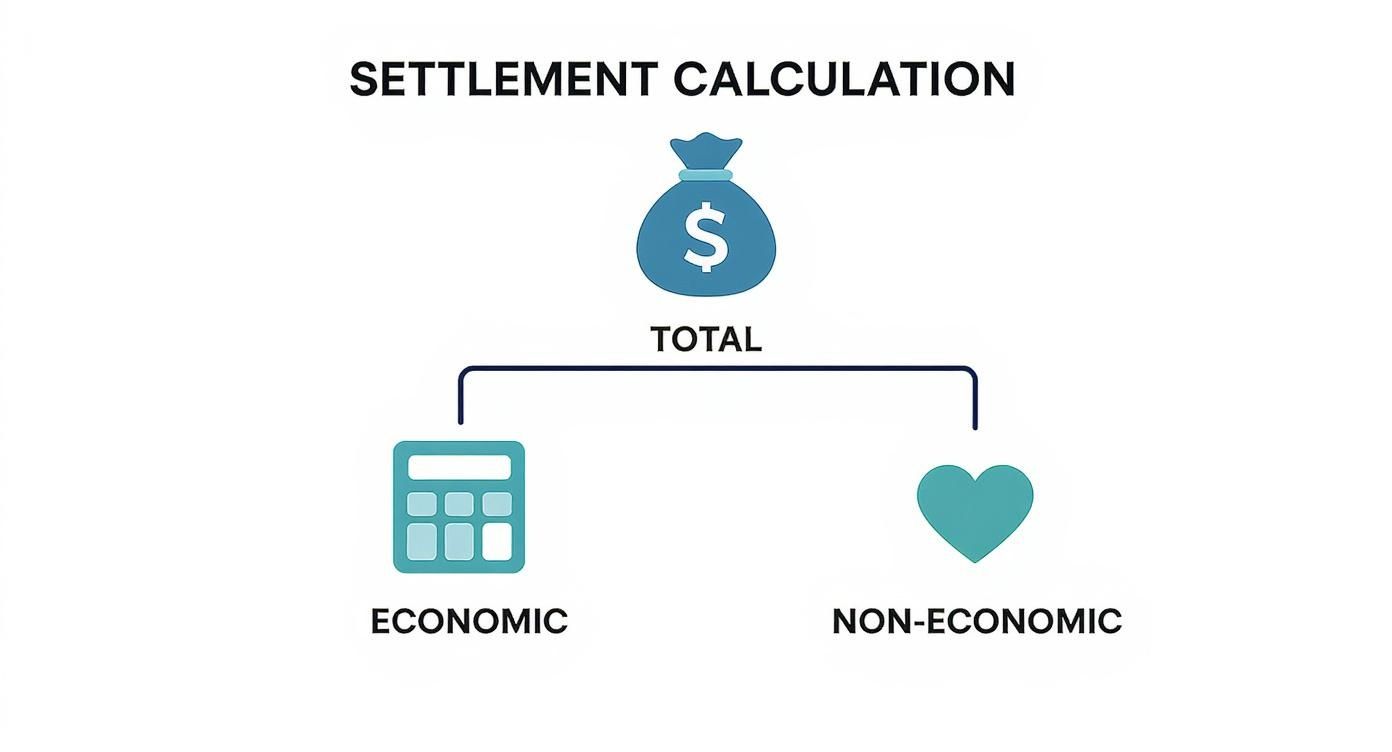 SETTLEMENT CALCULATION

$

TOTAL

ECONOMIC

NON-ECONOMIC