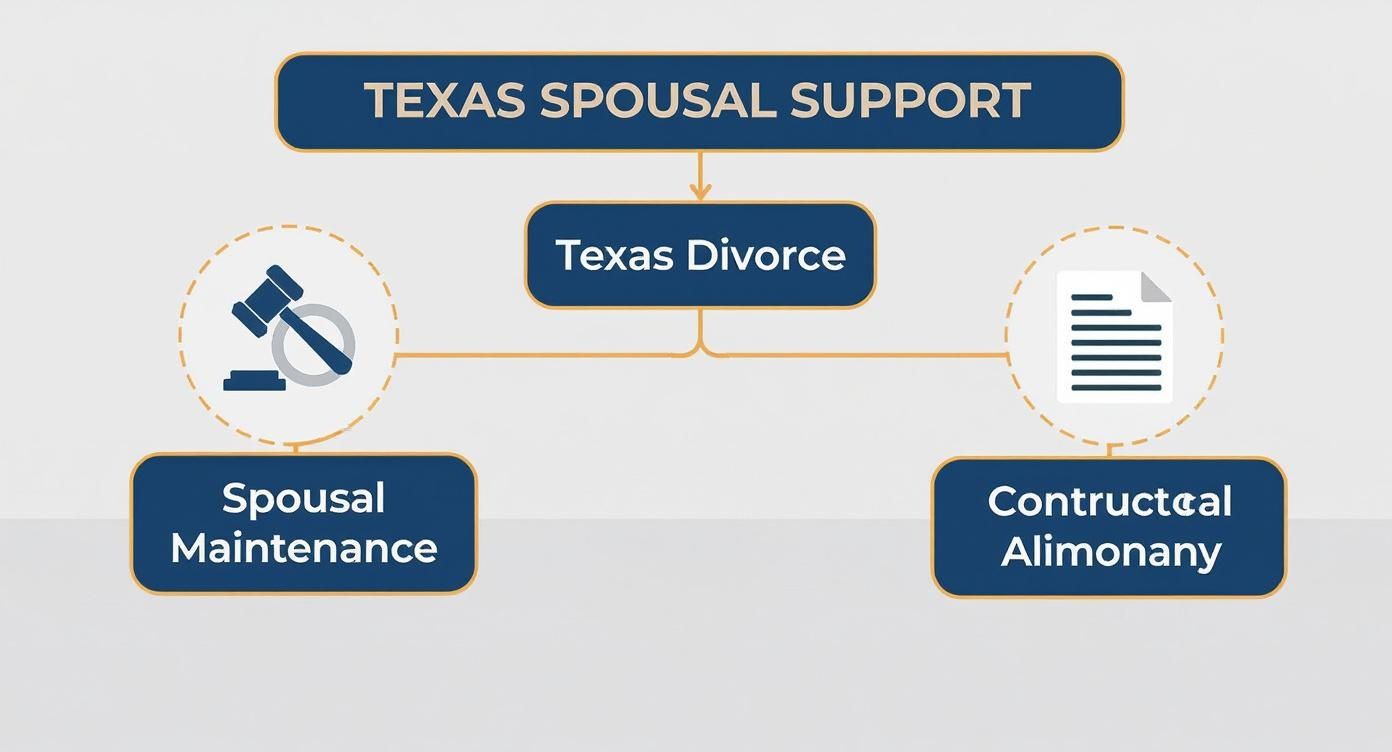 TEXAS SPOUSAL SUPPORT

Texas Divorce

Spousal Maintenance

Contructcal Alimonany