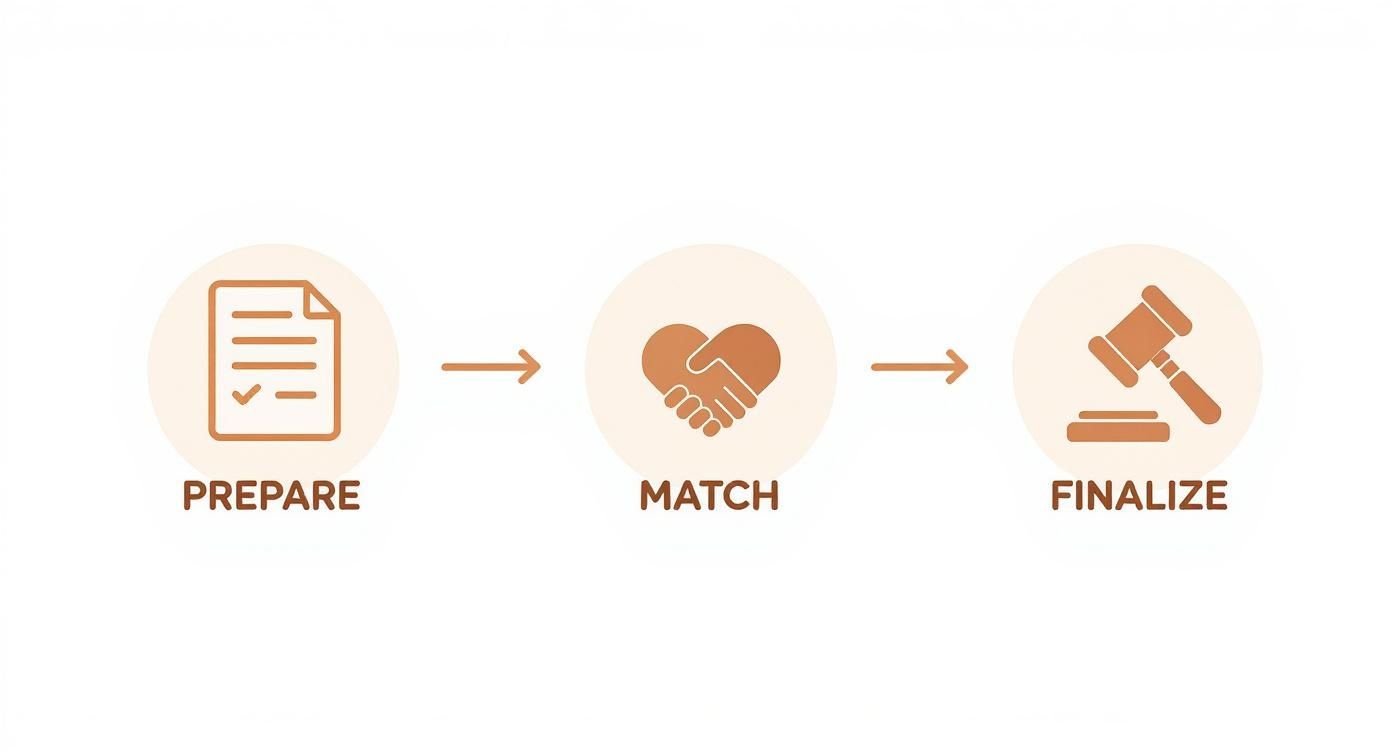 PREPARE

MATCH

FINALIZE