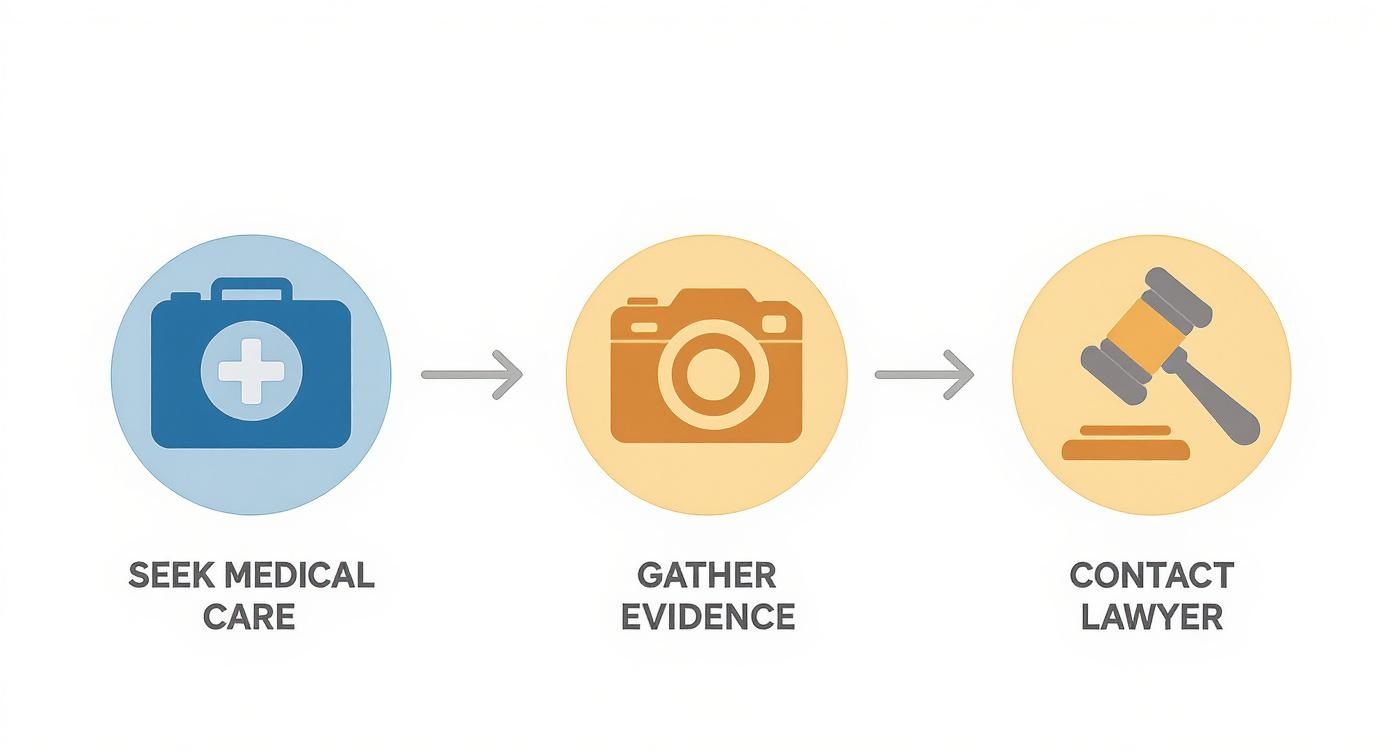 SEEK MEDICAL CARE

GATHER EVIDENCE

CONTACT LAWYER