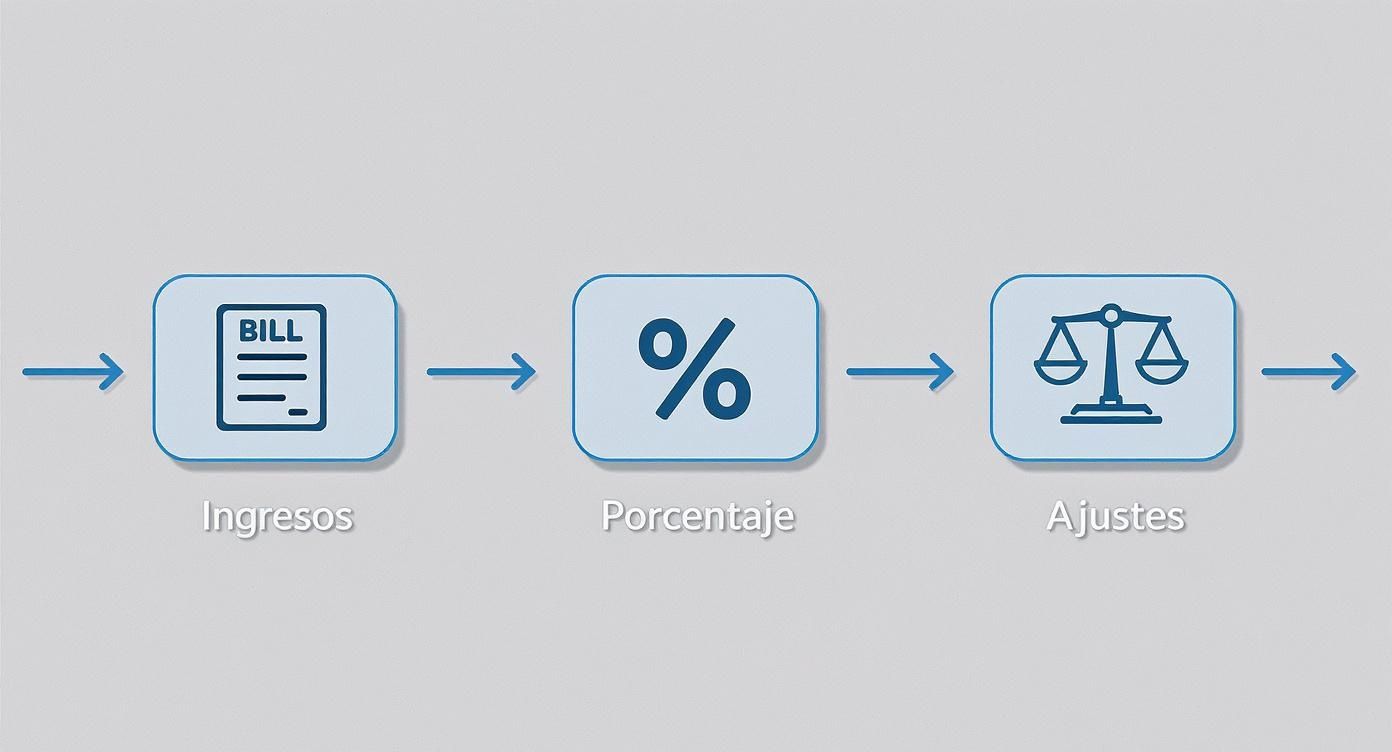 BILL

Ingresos

%

Porcentaje

Ajustes