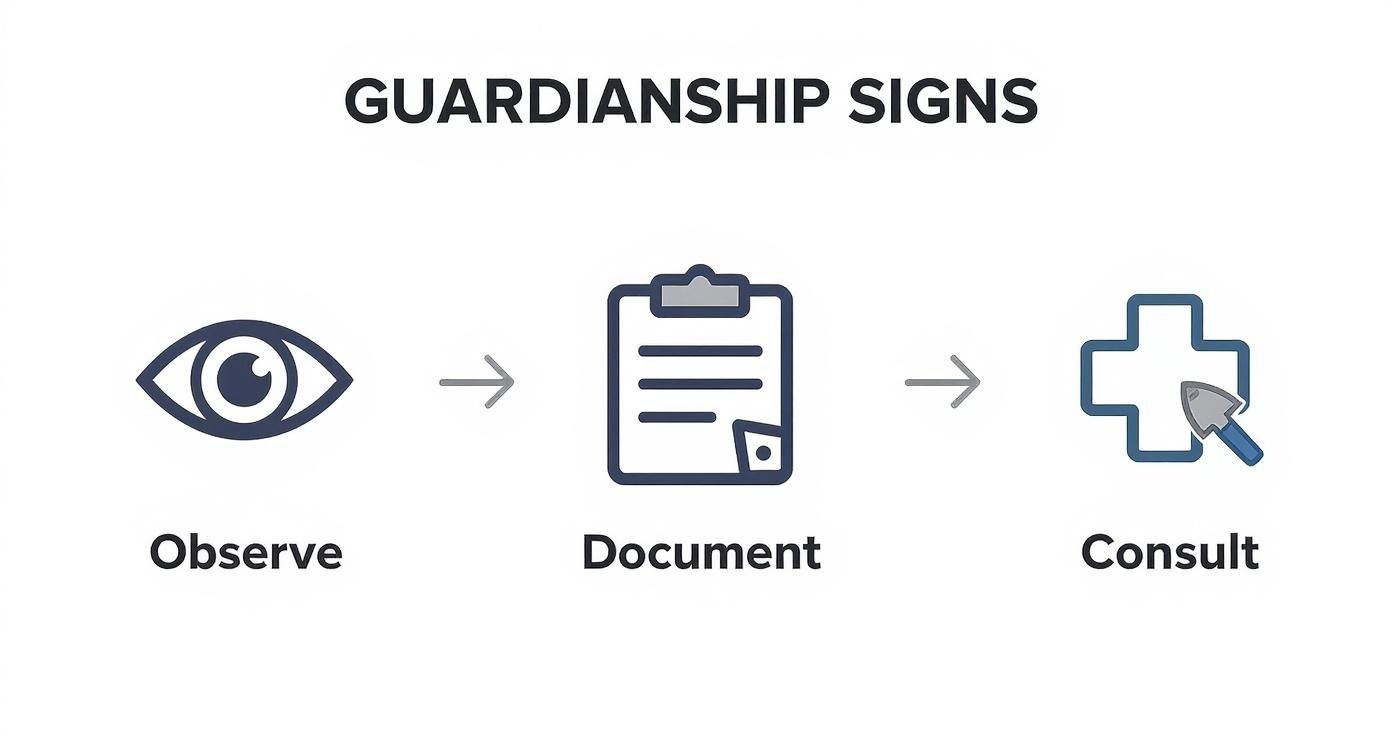 GUARDIANSHIP SIGNS

Observe

Document

Consult