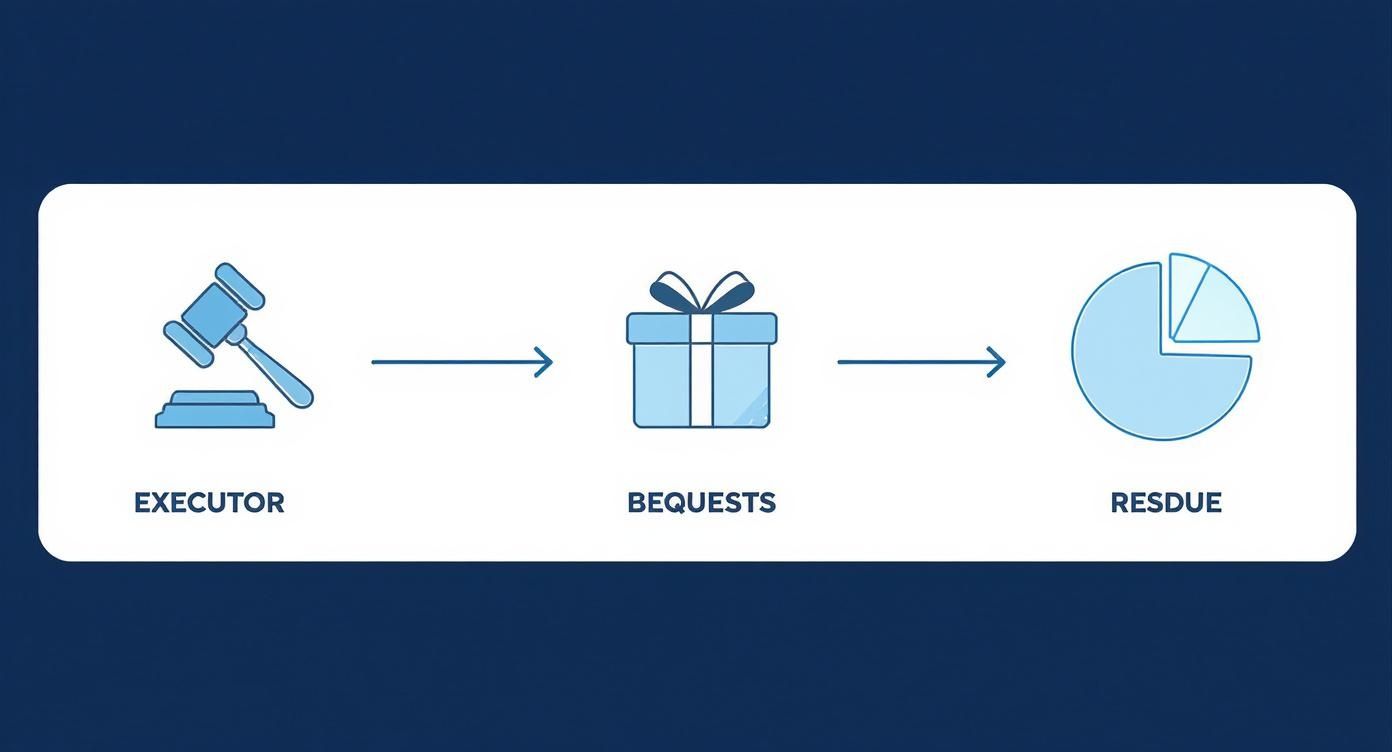 EXECUTOR

BEQUESTS

RESDUE