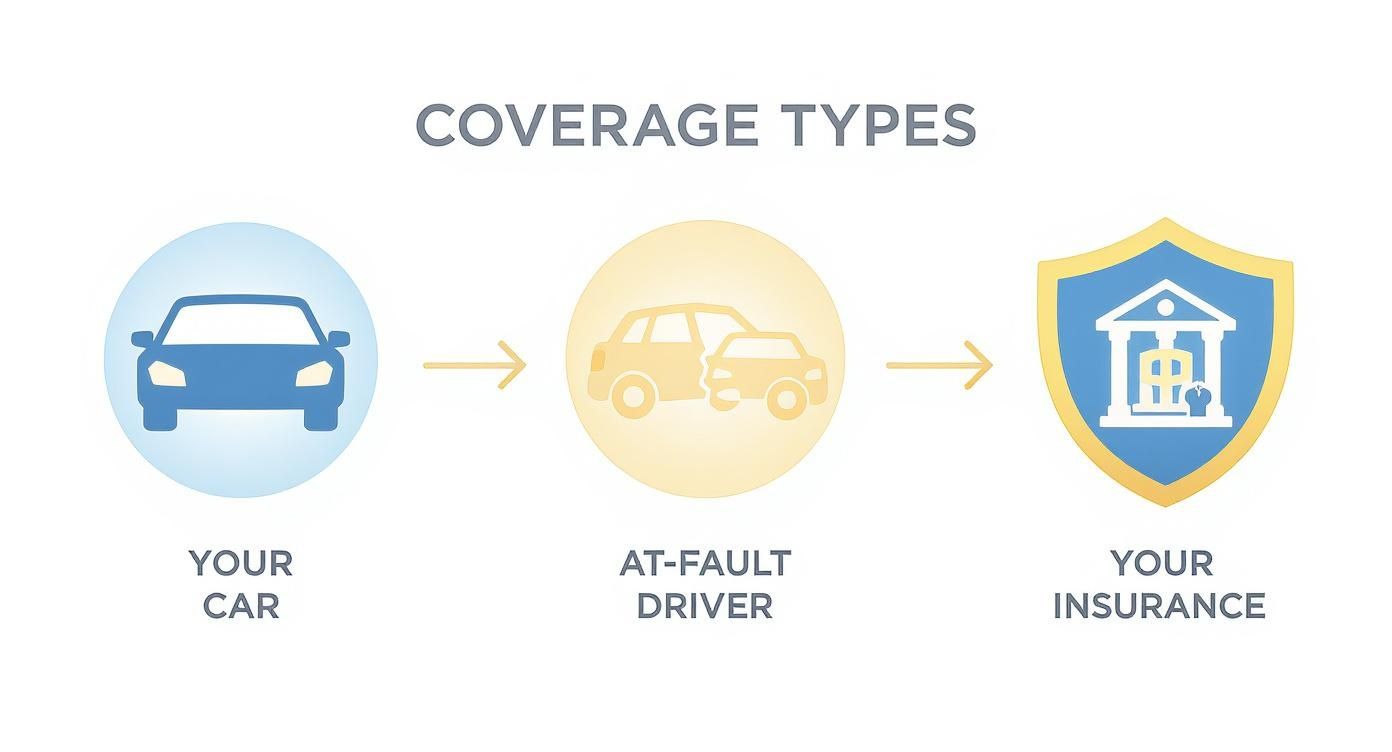 COVERAGE TYPES

YOUR CAR

AT-FAULT DRIVER

YOUR INSURANCE