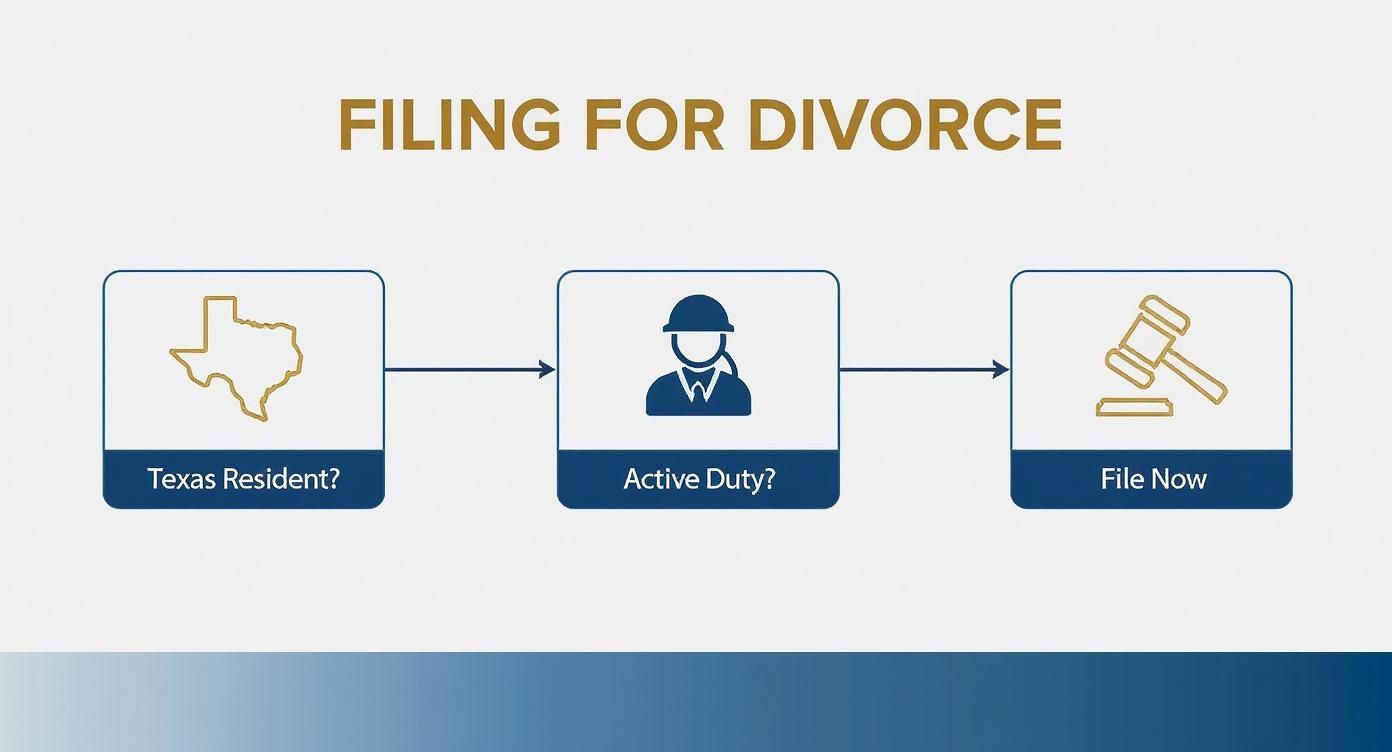 FILING FOR DIVORCE

Texas Resident?

Active Duty?

File Now