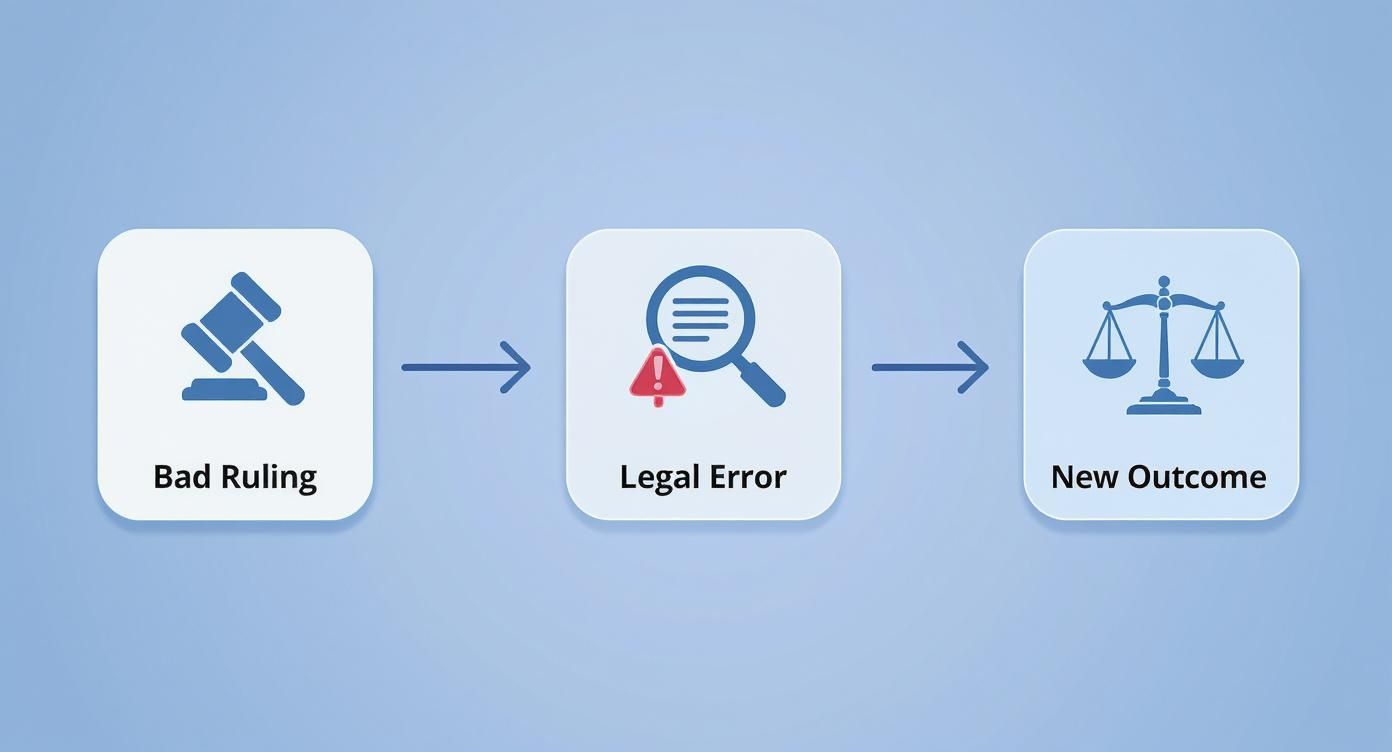 Bad Ruling

Legal Error

New Outcome