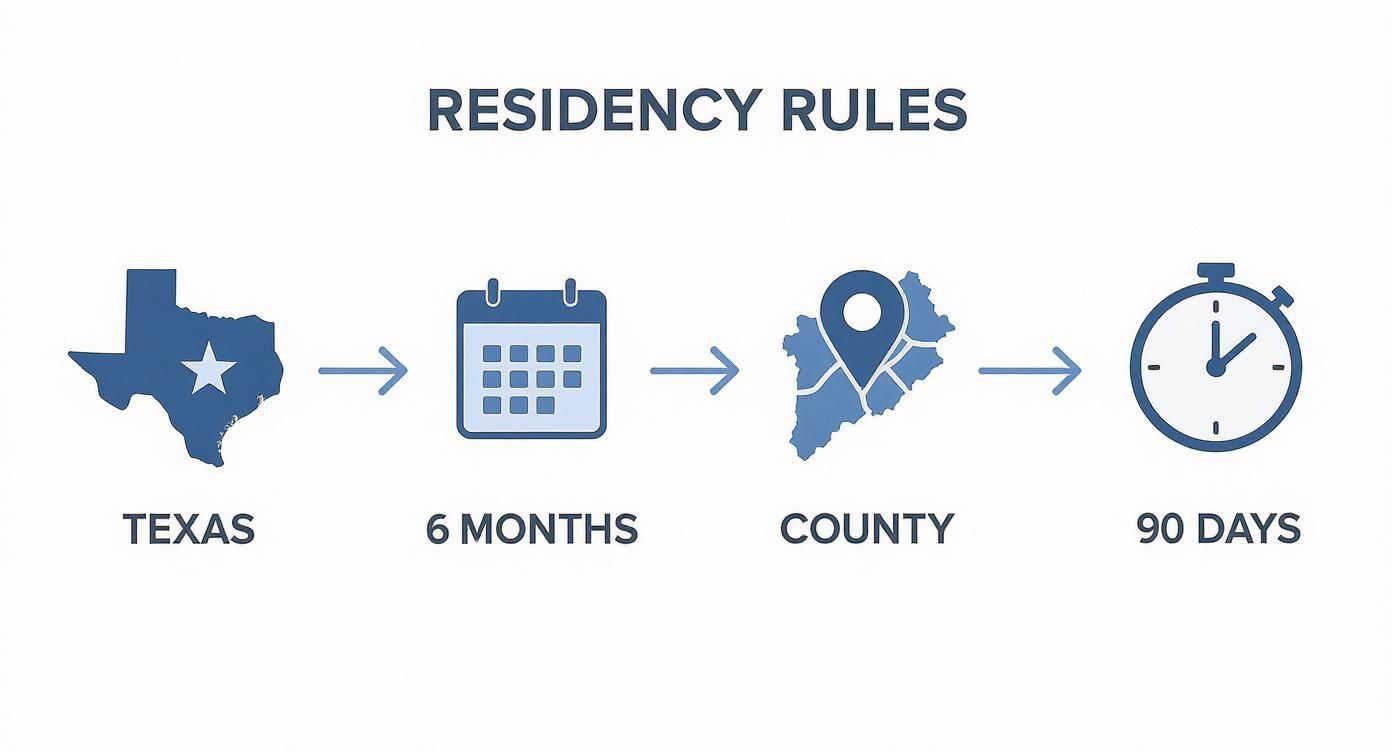 RESIDENCY RULES

TEXAS

6 MONTHS

COUNTY

90 DAYS