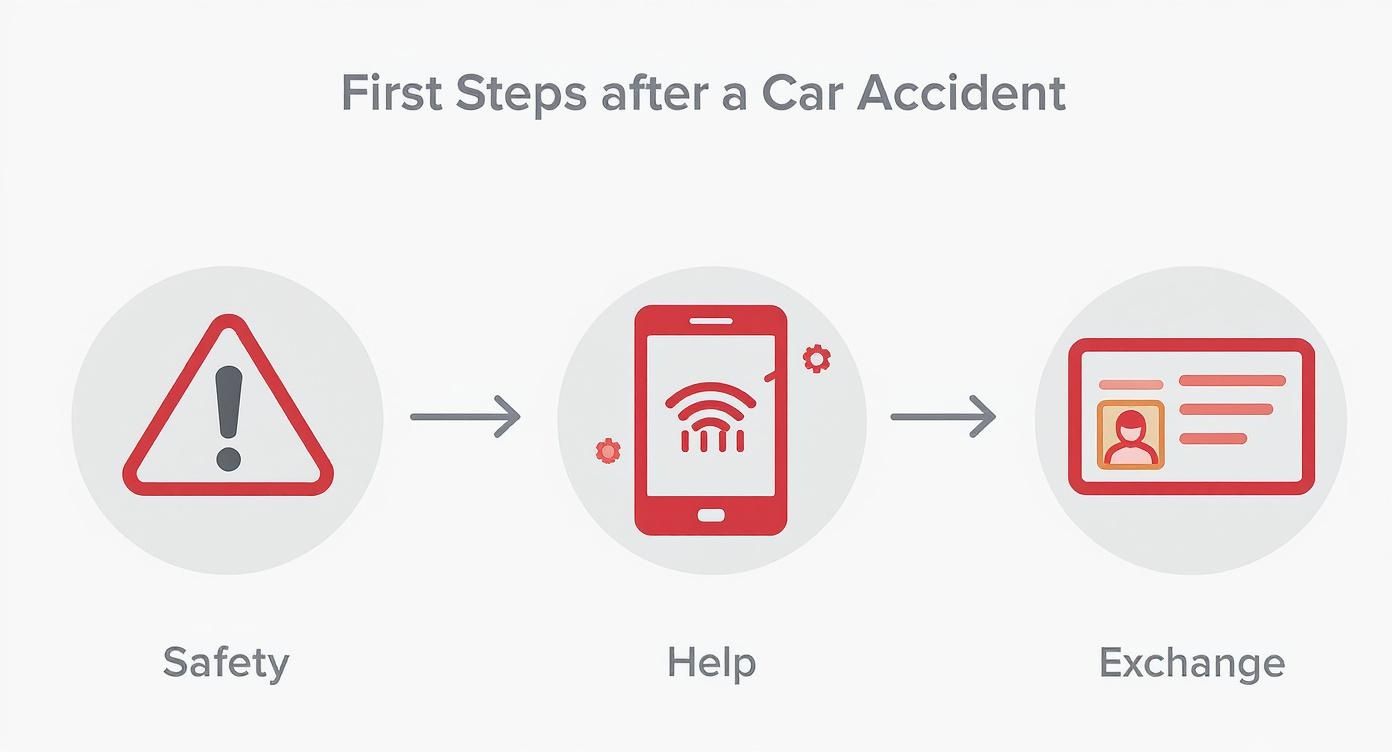 First Steps after a Car Accident

Safety

Help

Exchange