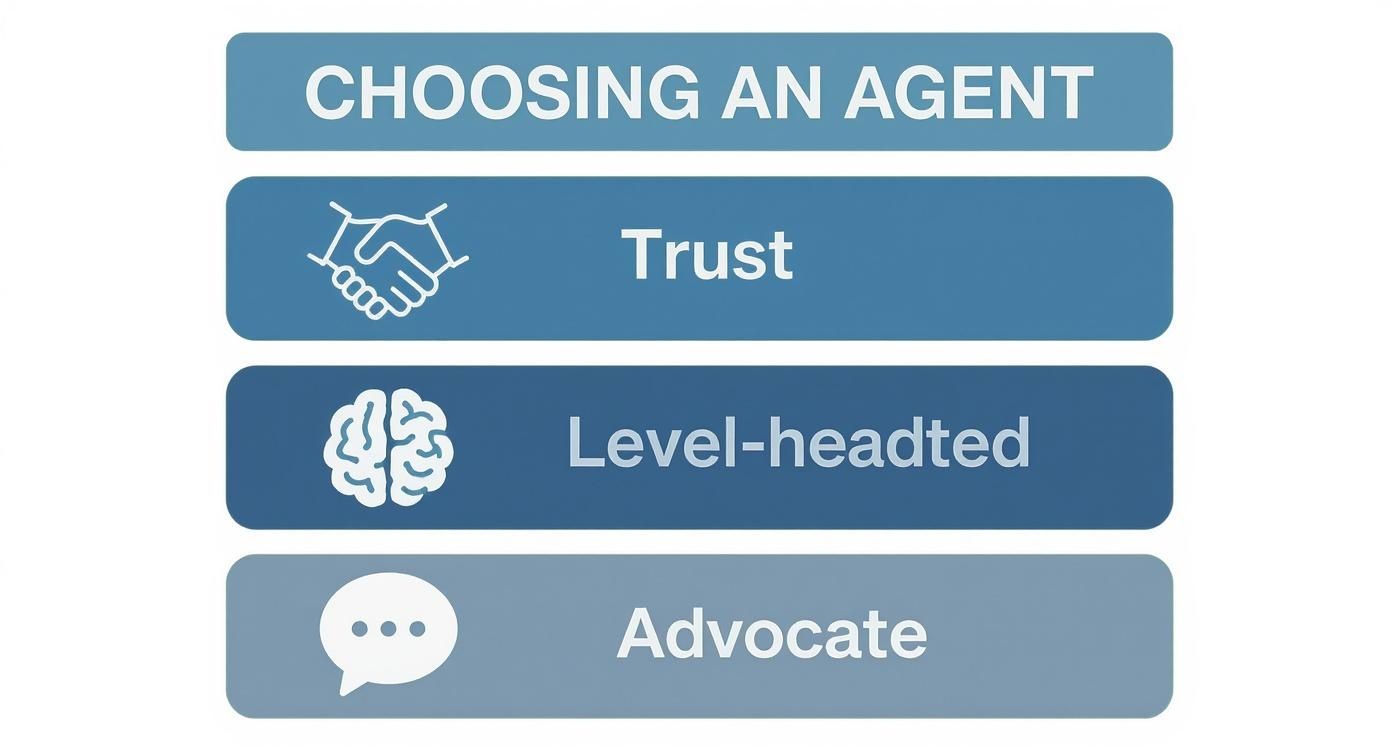 CHOOSING AN AGENT

Trust

Level-headted

Advocate