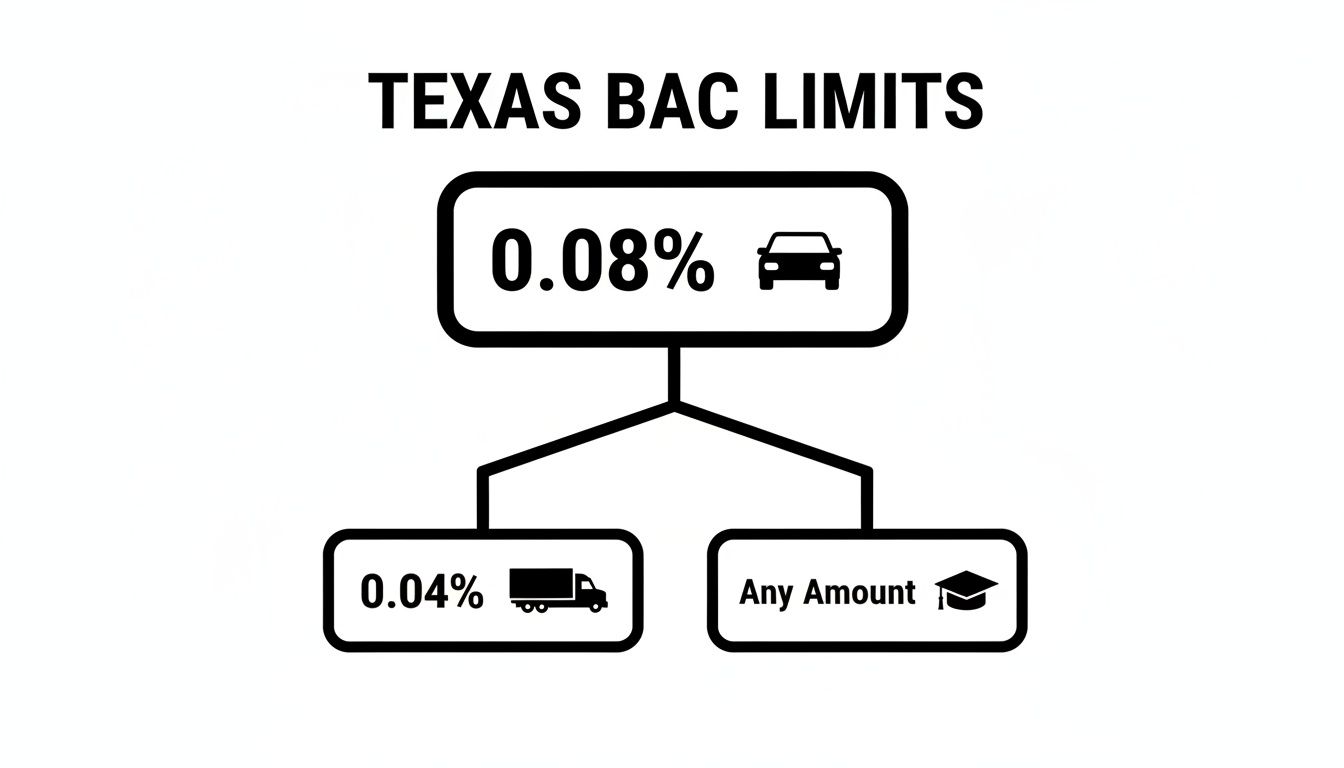 TEXAS BAC LIMITS

0.08%

0.04%

Any Amount