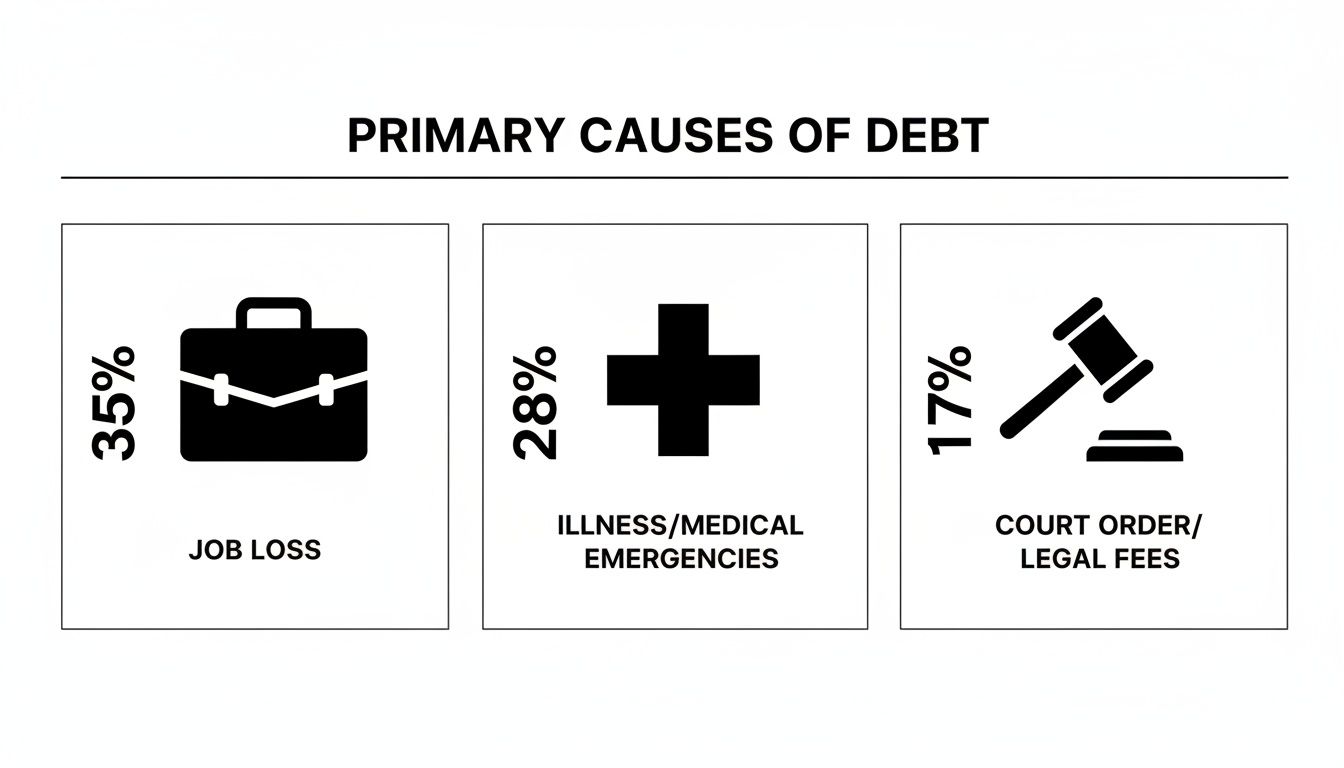 PRIMARY CAUSES OF DEBT

35%

JOB LOSS

28%

ILLNESS/MEDICAL EMERGENCIES

17%

COURT ORDER/ LEGAL FEES