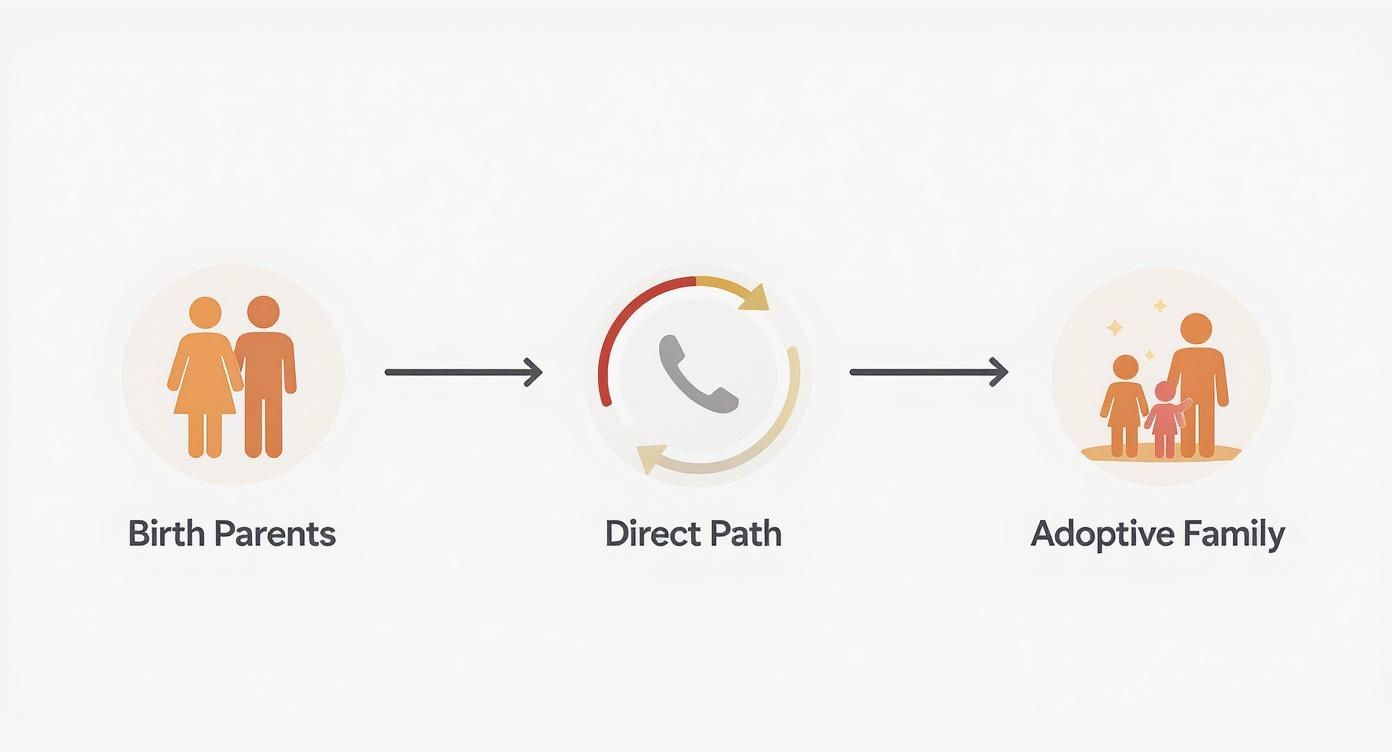 Birth Parents

Direct Path

Adoptive Family