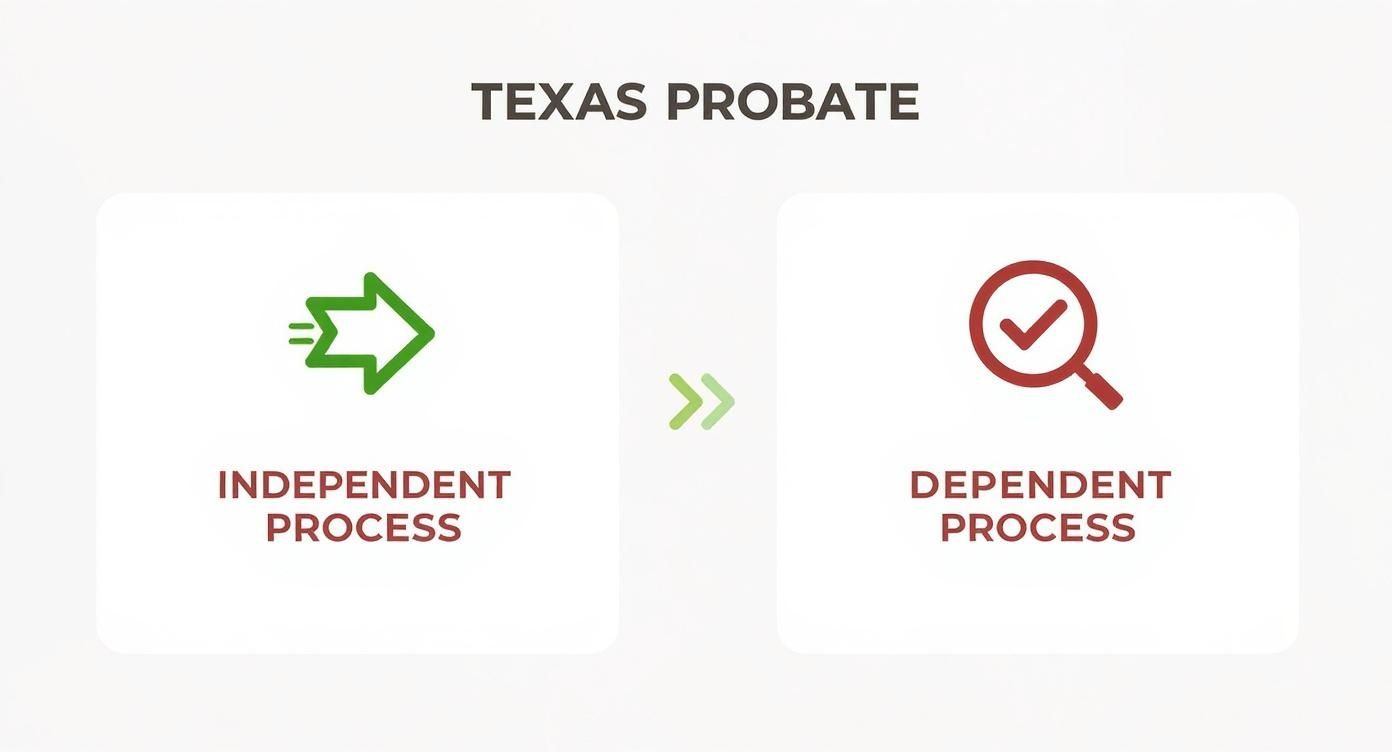 TEXAS PROBATE

INDEPENDENT PROCESS

DEPENDENT PROCESS