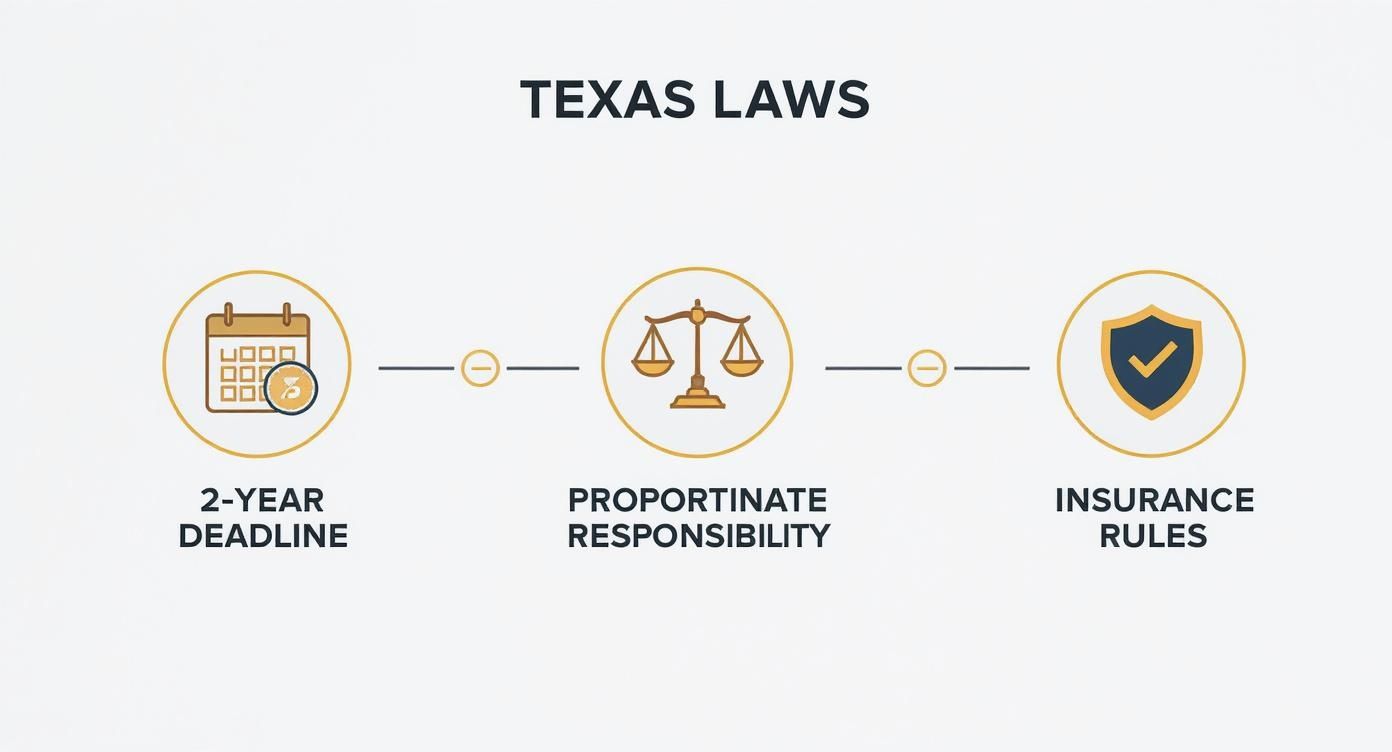 TEXAS LAWS

2-YEAR DEADLINE

PROPORTINATE RESPONSIBILITY

INSURANCE RULES