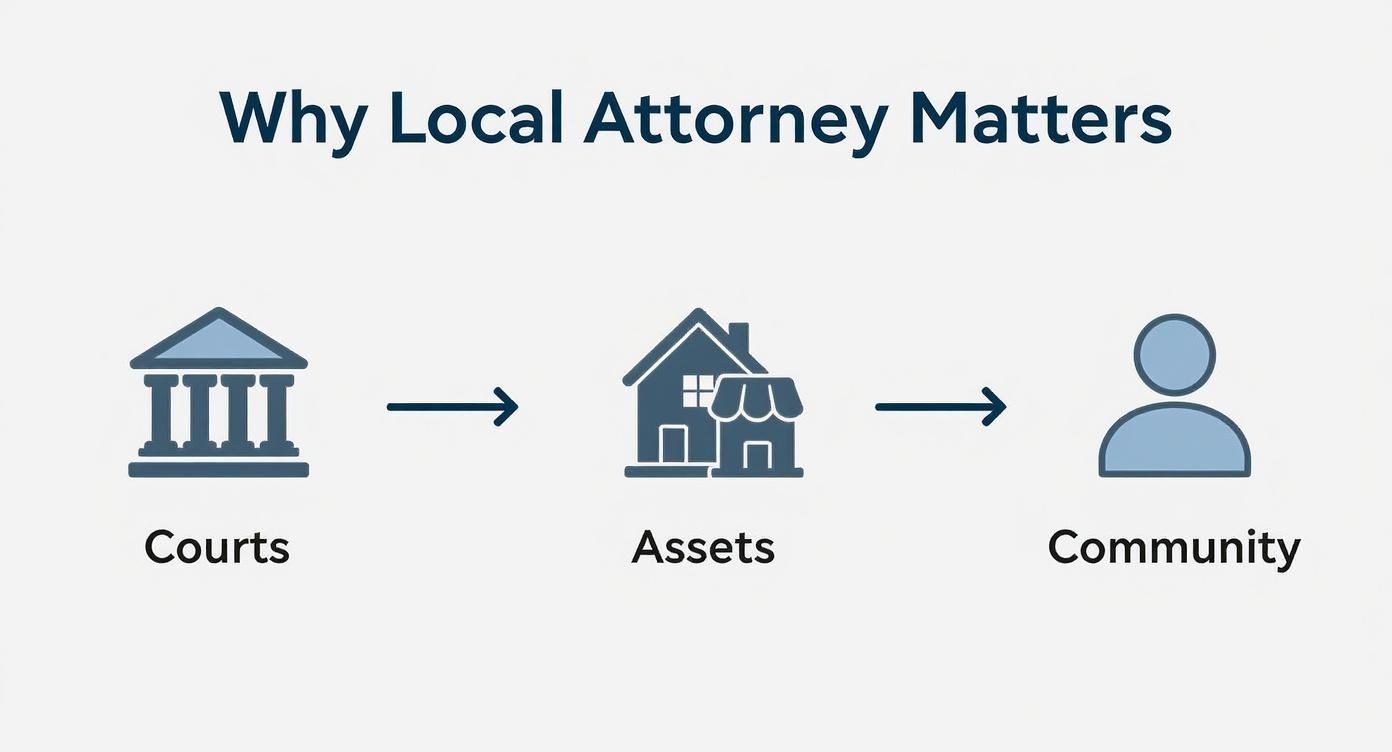 Why Local Attorney Matters

Courts

Assets

Community