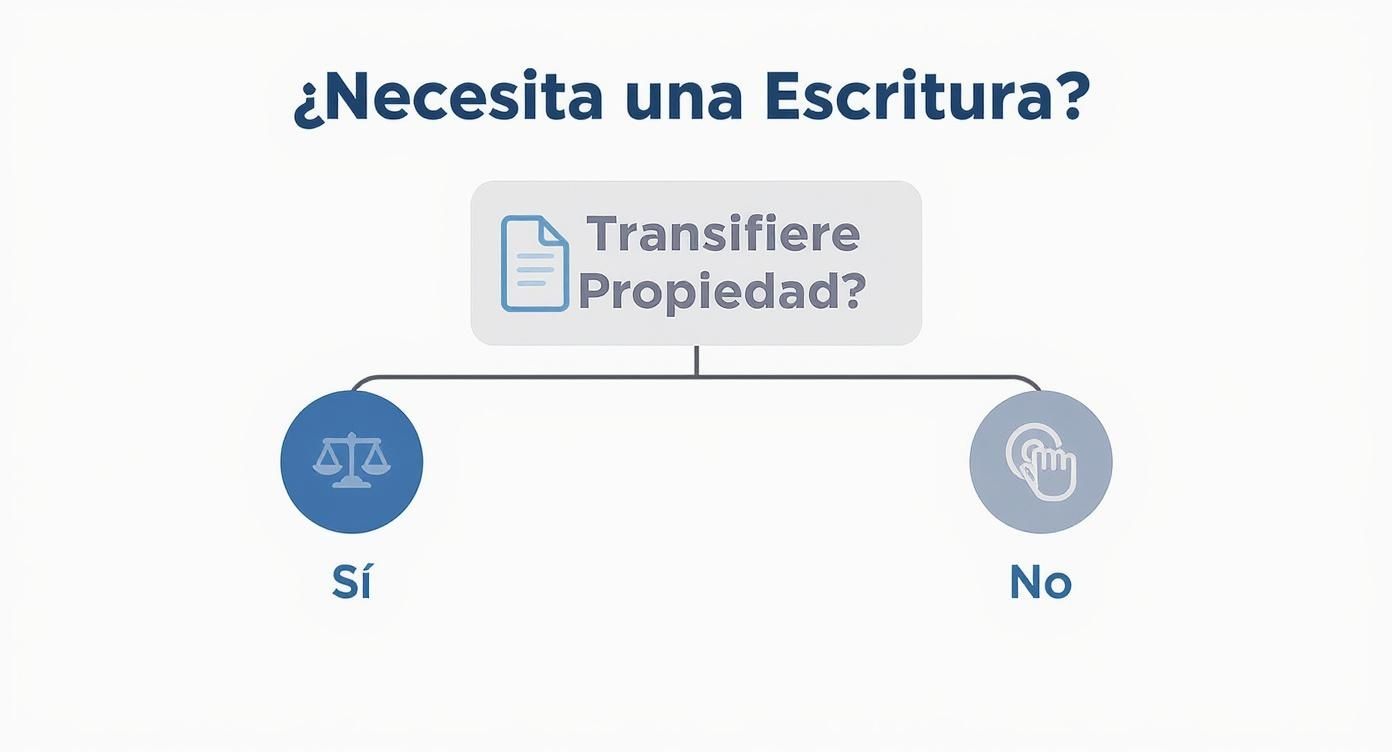 ¿Necesita una Escritura?

Transifiere Propiedad?

Sí

No