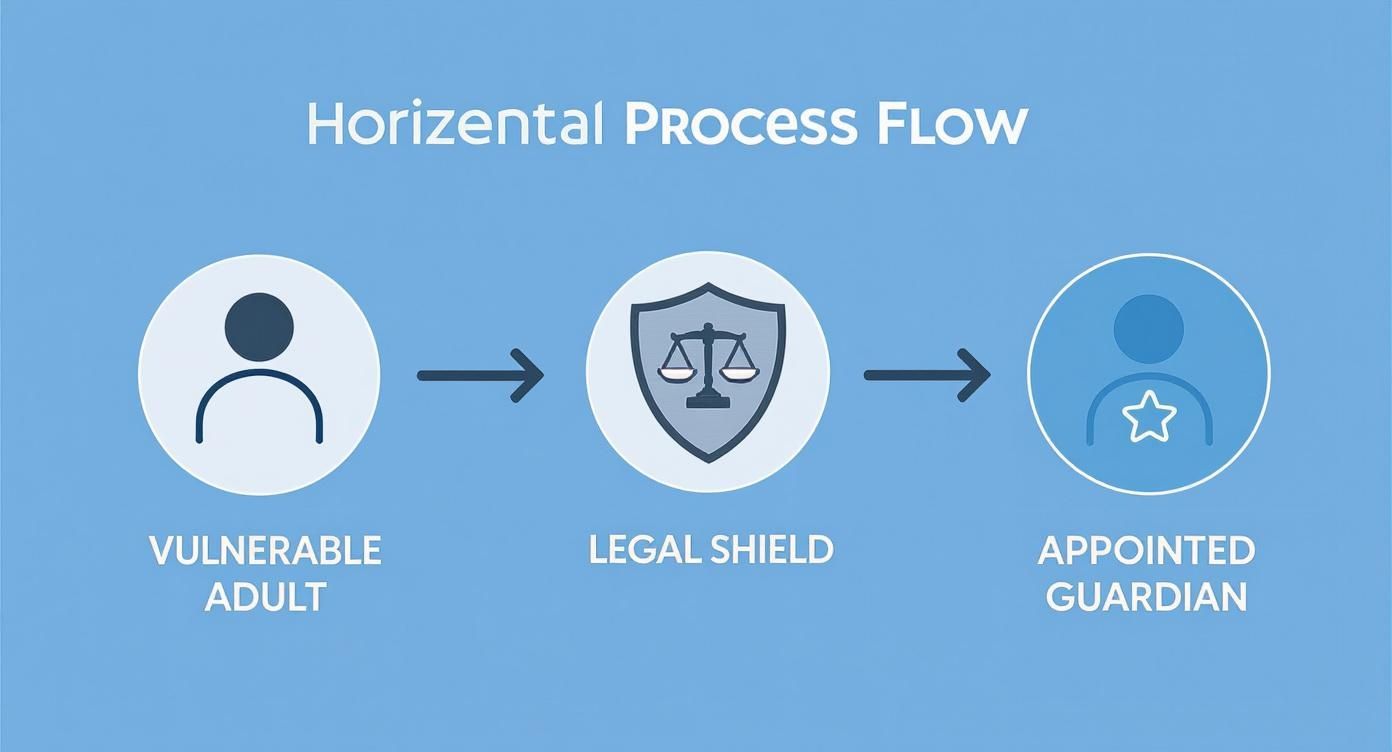 Horizental PROCESS FLOW

VULNERABLE ADULT

LEGAL SHIELD

APPOINTED GUARDIAN