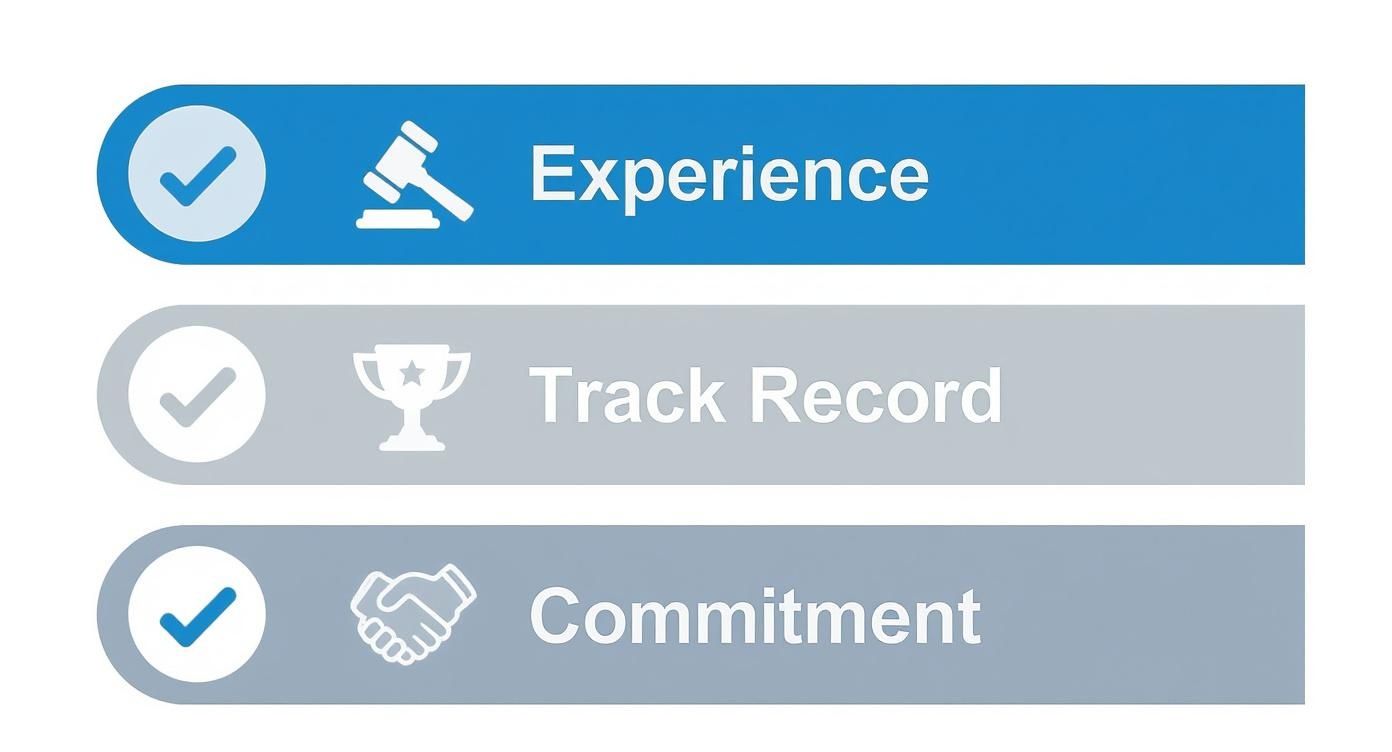 Experience

Track Record

Commitment