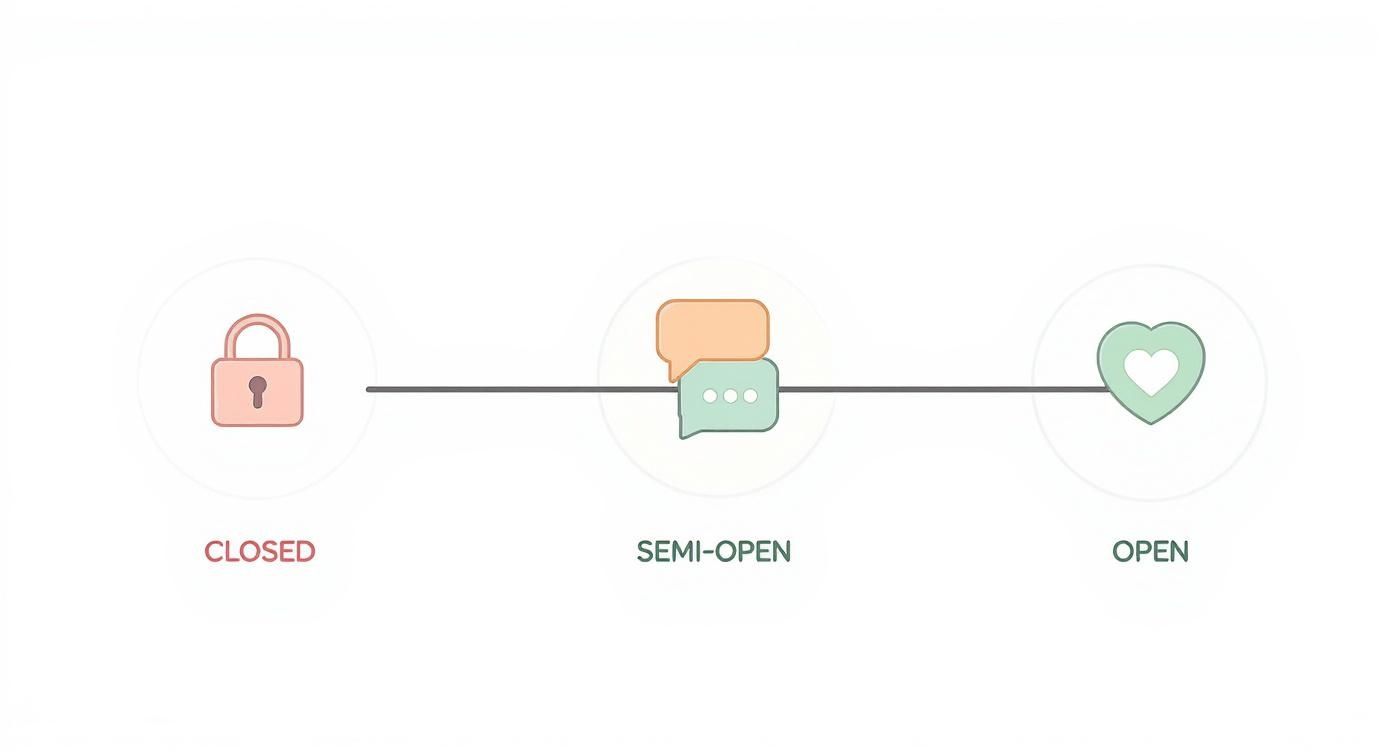 CLOSED

SEMI-OPEN

OPEN