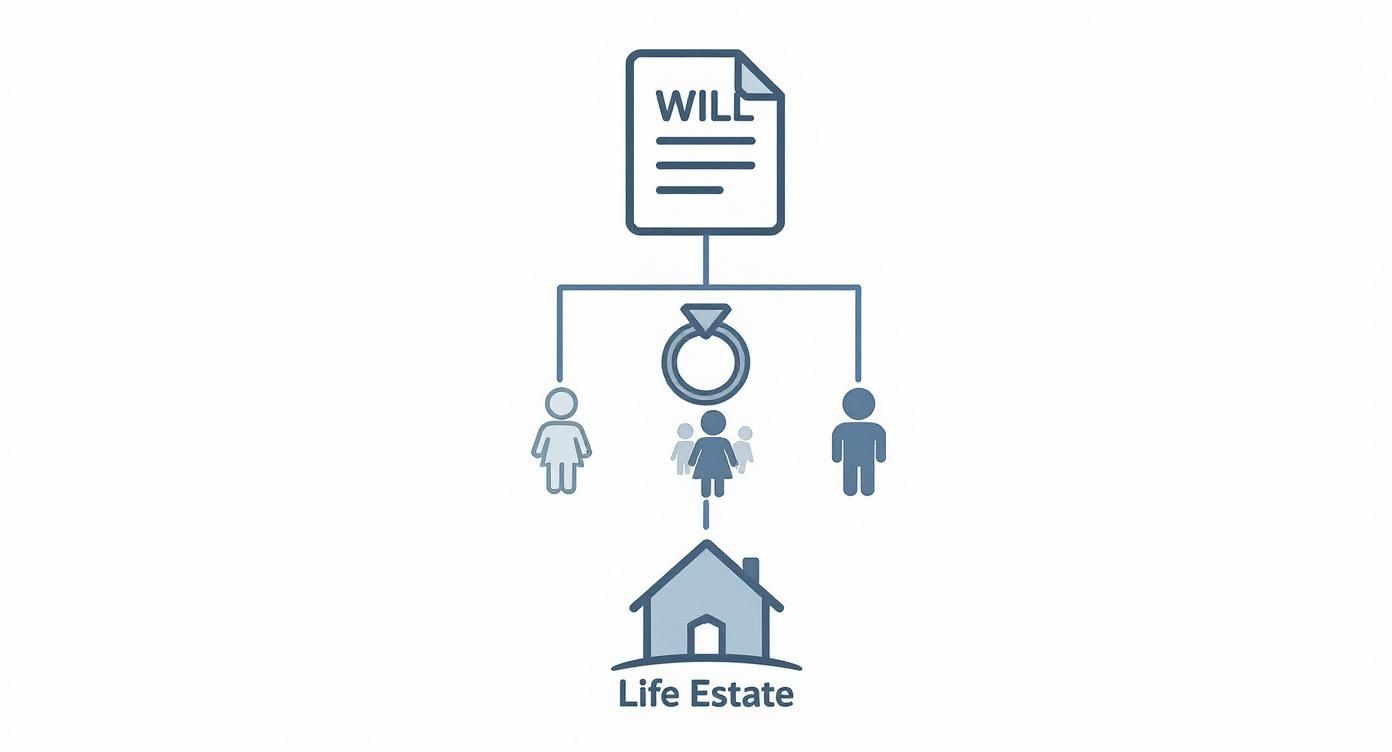 WILL

Life Estate