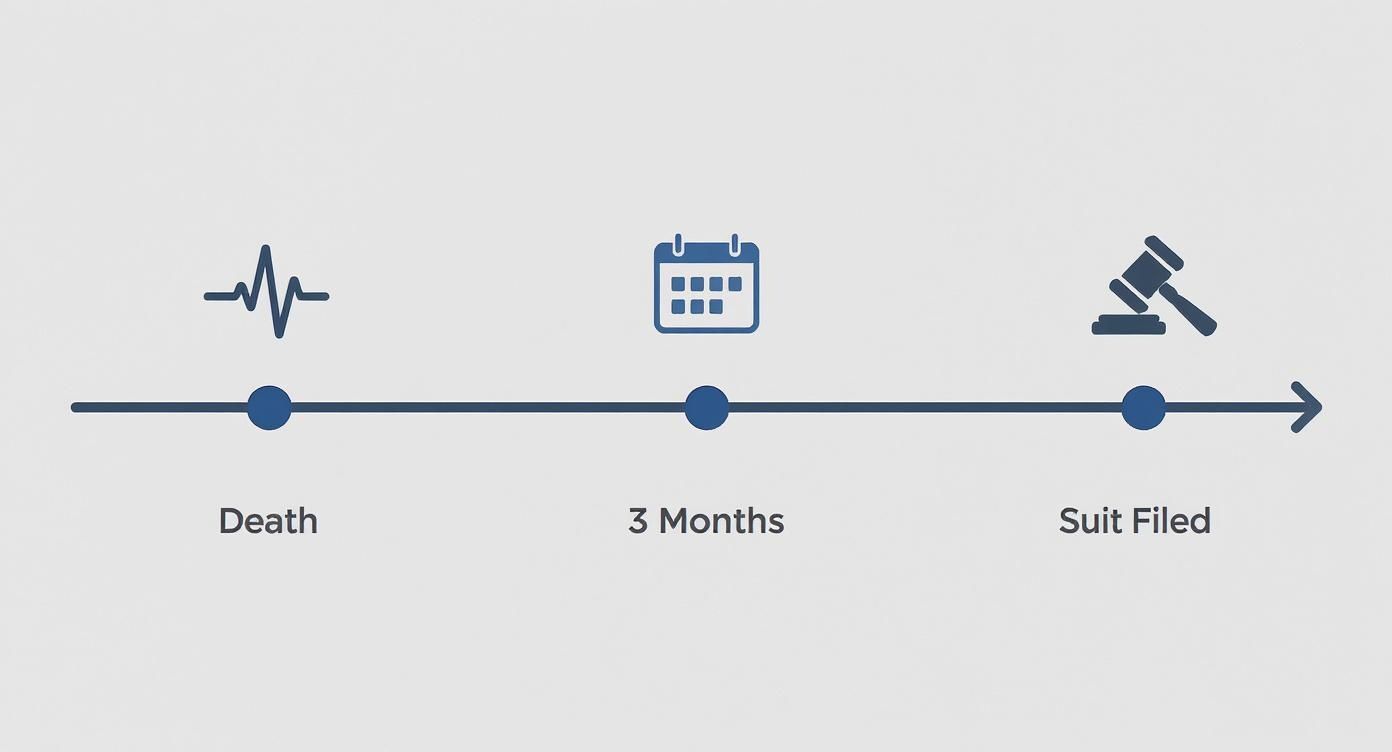 Death

3 Months

Suit Filed