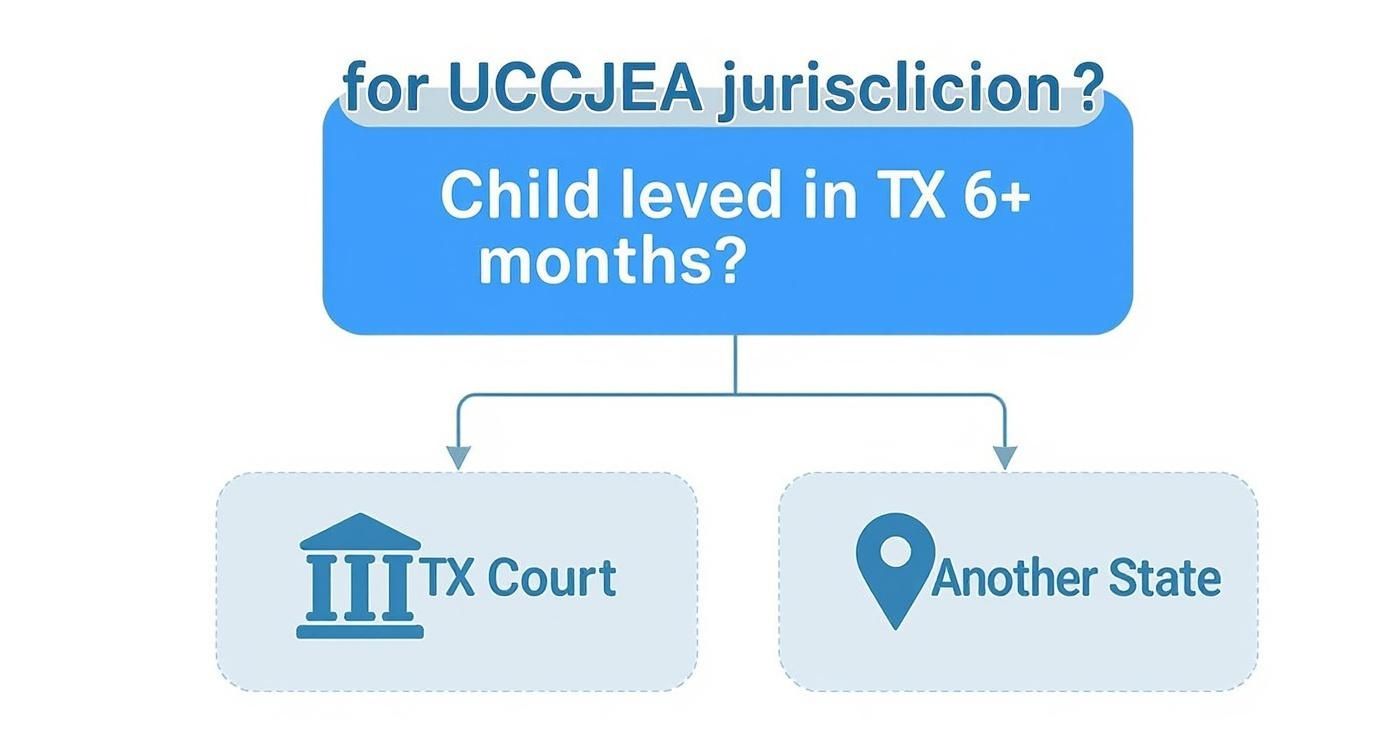 for UCCJEA jurisclicion ?

Child leved in TX 6+ months?

TX Court

Another State