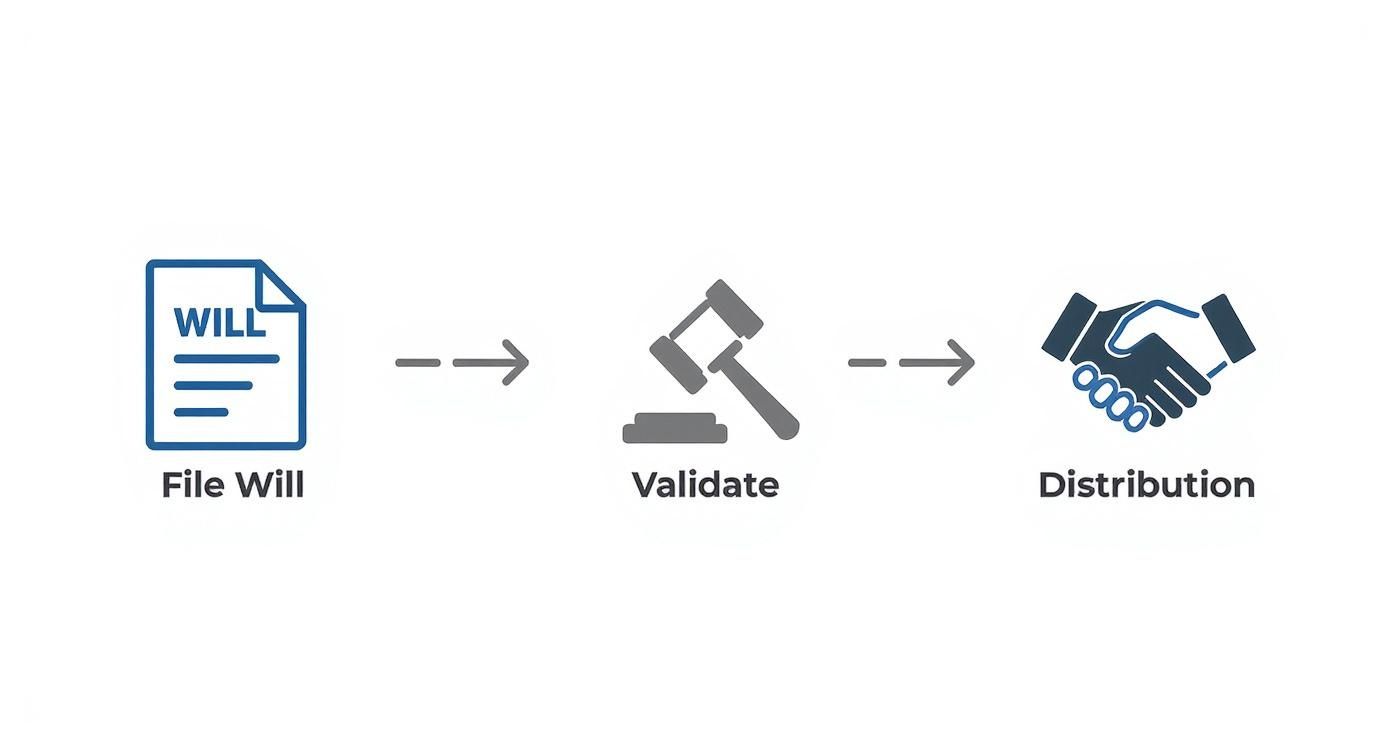 WILL

File Will

Validate

Distribution